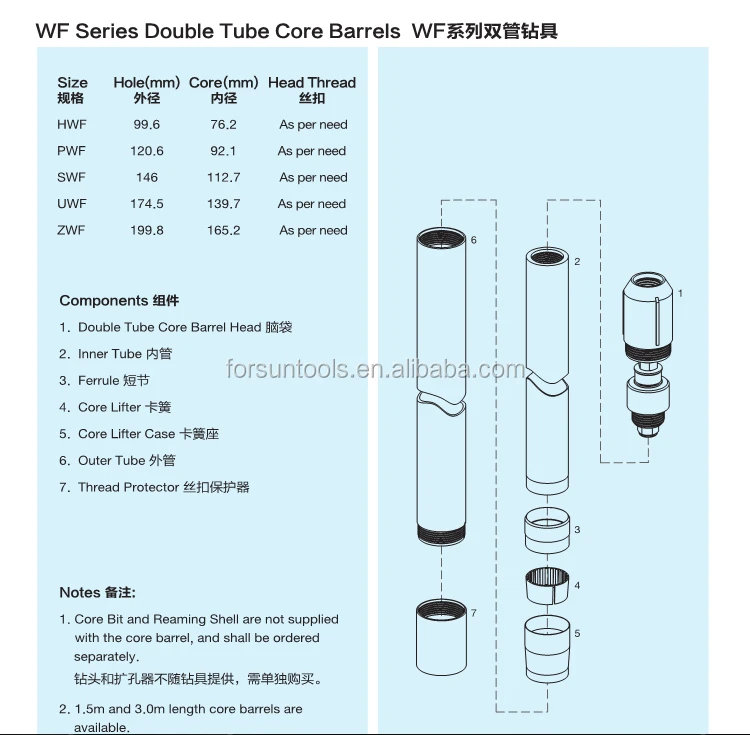 WF Series Double Tube Core Barrels WF系列双管钻具

| Size 规格 | Hole(mm) 外径 | Core(mm) 内径 | Head Thread 丝扣 |
|---|---|---|---|
| HWF | 99.6 | 76.2 | As per need |
| PWF | 120.6 | 92.1 | As per need |
| SWF | 146 | 112.7 | As per need |
| UWF | 174.5 | 139.7 | As per need |
| ZWF | 199.8 | 165.2 | As per need |

Components 组件

1. Double Tube Core Barrel Head 脑袋
2. Inner Tube 内管
3. Ferrule 短节
4. Core Lifter 卡簧
5. Core Lifter Case 卡簧座
6. Outer Tube 外管
7. Thread Protector 丝扣保护器

Notes 备注:

1. Core Bit and Reaming Shell are not supplied with the core barrel, and shall be ordered separately.
钻头和扩孔器不随钻具提供，需单独购买。

2. 1.5m and 3.0m length core barrels are available.

forsuntools.en.alibaba.com

6
2
1
3
4
7
5