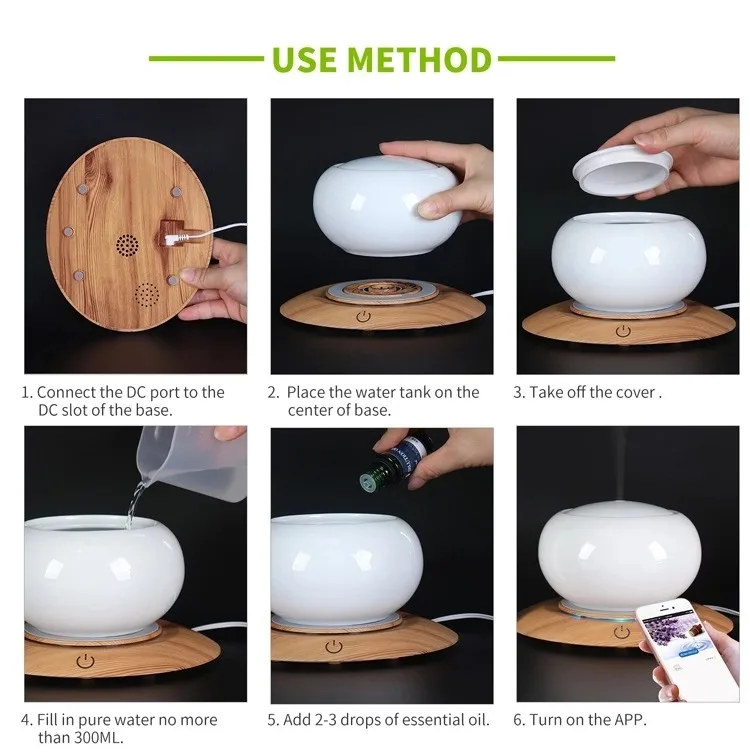 USE METHOD

1. Connect the DC port to the DC slot of the base.

2. Place the water tank on the center of base.

3. Take off the cover .

4. Fill in pure water no more than 300ML.

5. Add 2-3 drops of essential oil.

6. Turn on the APP.