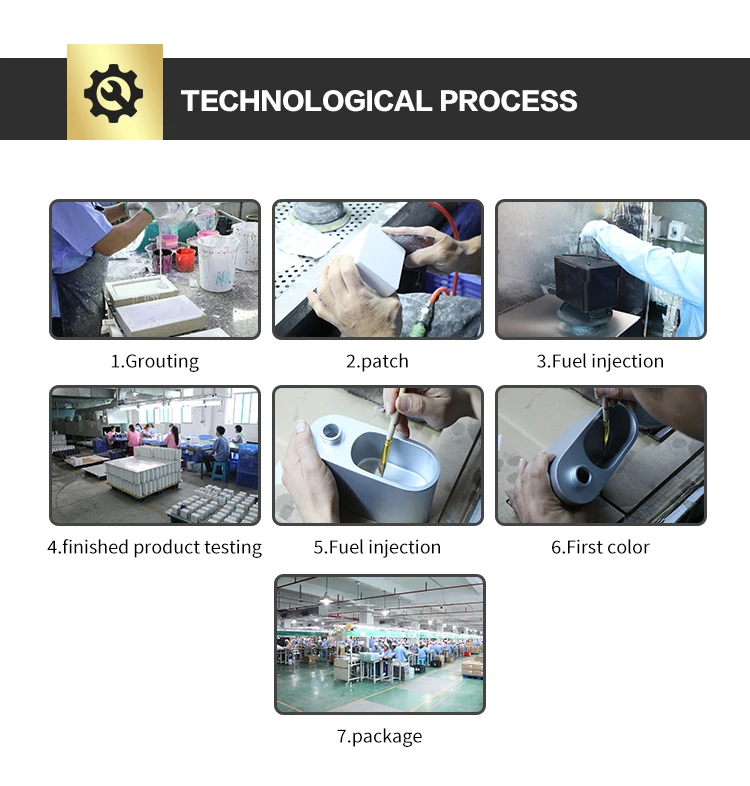 TECHNOLOGICAL PROCESS

1.Grouting

2.patch

3.Fuel injection

4.finished product testing

5.Fuel injection

6.First color

7.package