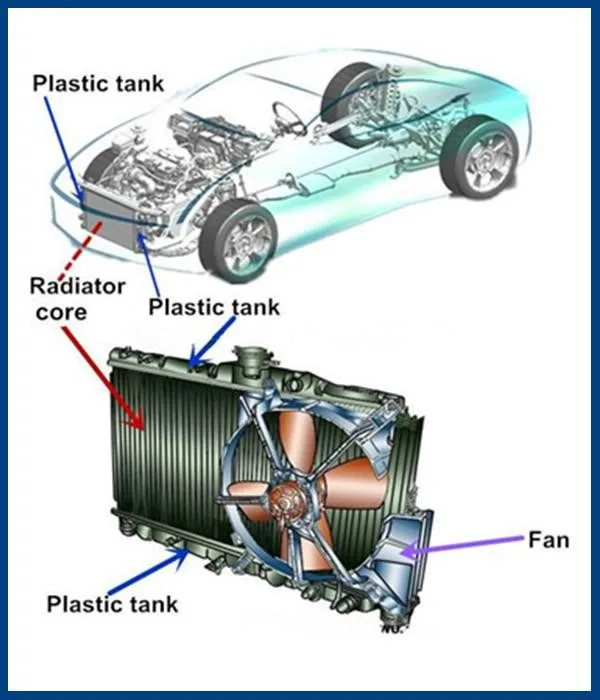 Plastic tank

Radiator core

Plastic tank

Fan

Plastic tank