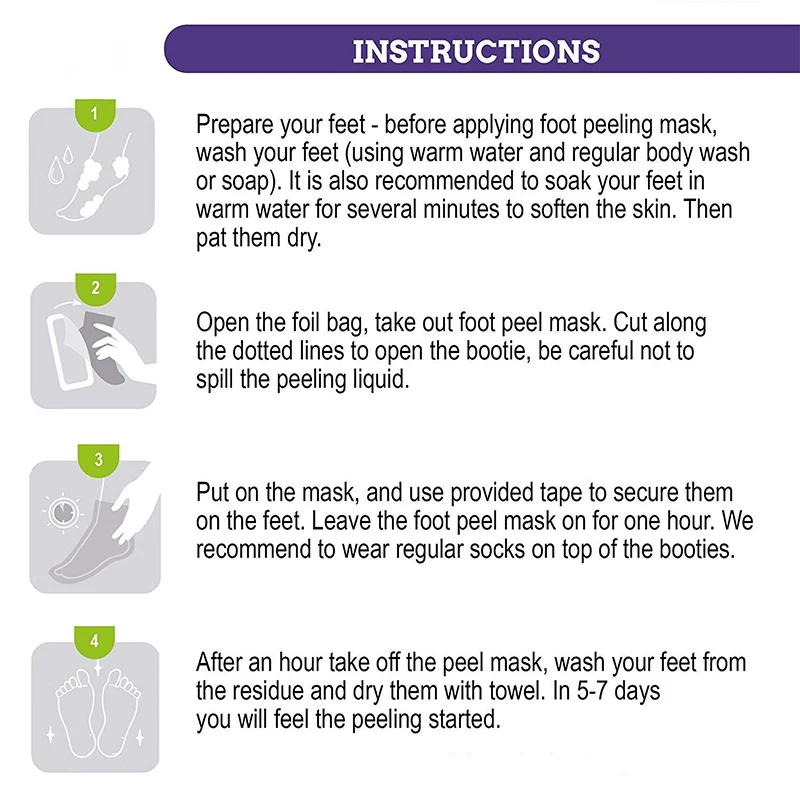 INSTRUCTIONS

1

Prepare your feet - before applying foot peeling mask, wash your feet (using warm water and regular body wash or soap). It is also recommended to soak your feet in warm water for several minutes to soften the skin. Then pat them dry.

2

Open the foil bag, take out foot peel mask. Cut along the dotted lines to open the bootie, be careful not to spill the peeling liquid.

3

Put on the mask, and use provided tape to secure them on the feet. Leave the foot peel mask on for one hour. We recommend to wear regular socks on top of the booties.

4

After an hour take off the peel mask, wash your feet from the residue and dry them with towel. In 5-7 days you will feel the peeling started.