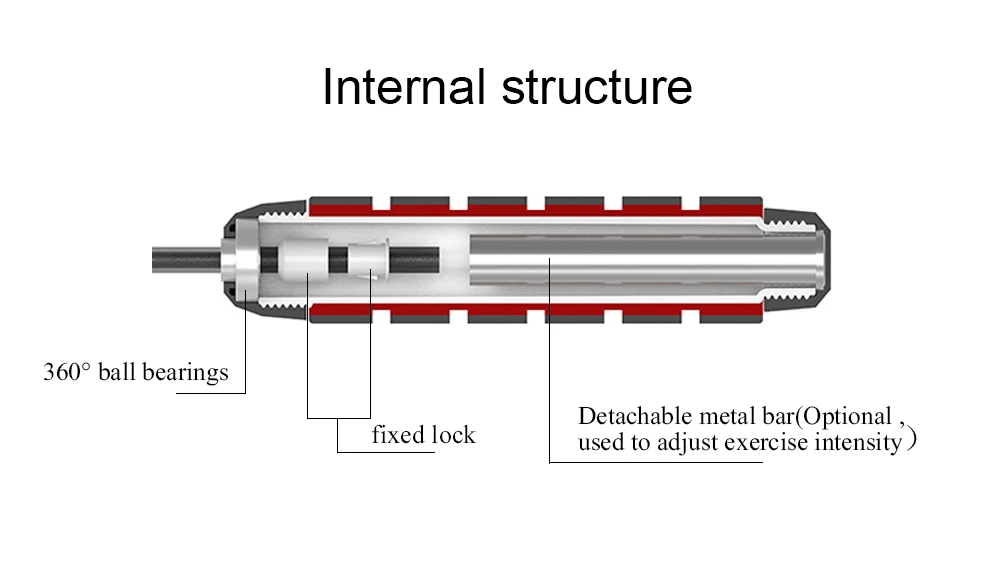 Internal structure

360° ball bearings

fixed lock

Detachable metal bar(Optional ,
used to adjust exercise intensity)