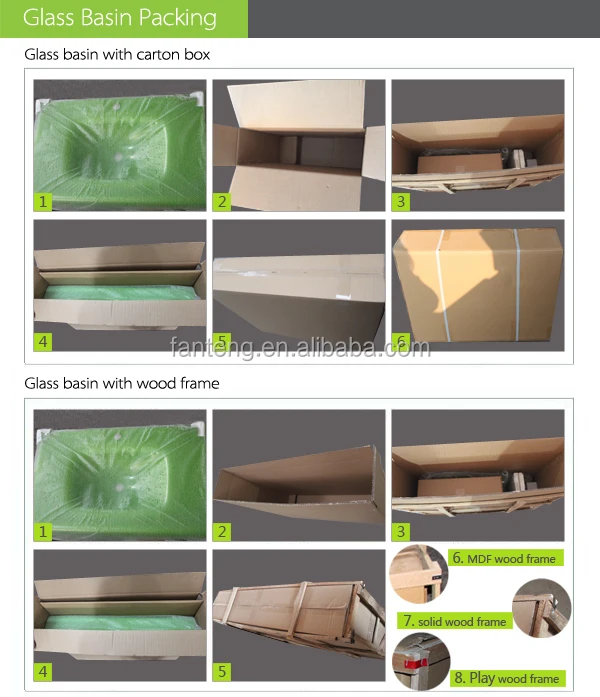 Glass Basin Packing

Glass basin with carton box

1

2

3

4

5

6

fanteng.en.alibaba.com

Glass basin with wood frame

1

2

3

4

5

6. MDF wood frame

7. solid wood frame

8. Play wood frame