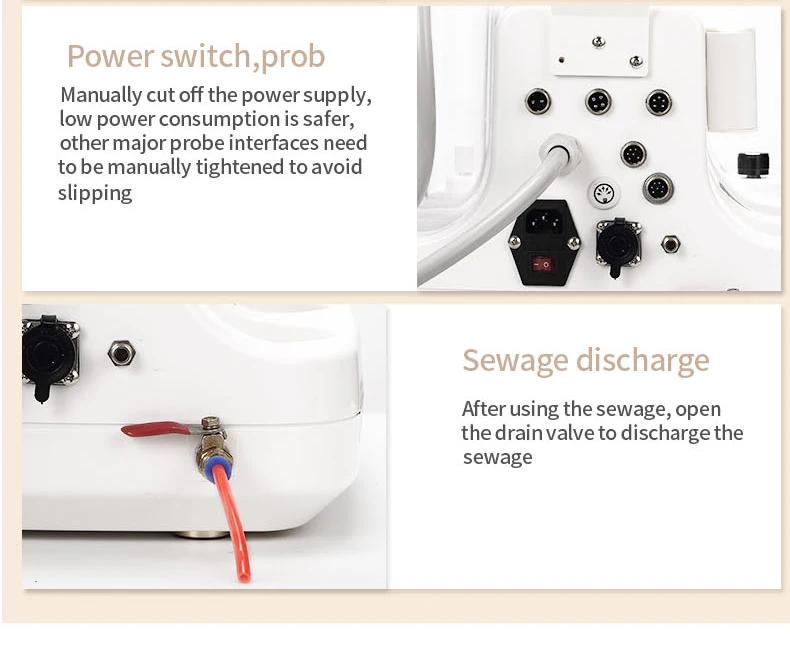 Power switch,prob

Manually cut off the power supply, low power consumption is safer, other major probe interfaces need to be manually tightened to avoid slipping

Sewage discharge

After using the sewage, open the drain valve to discharge the sewage