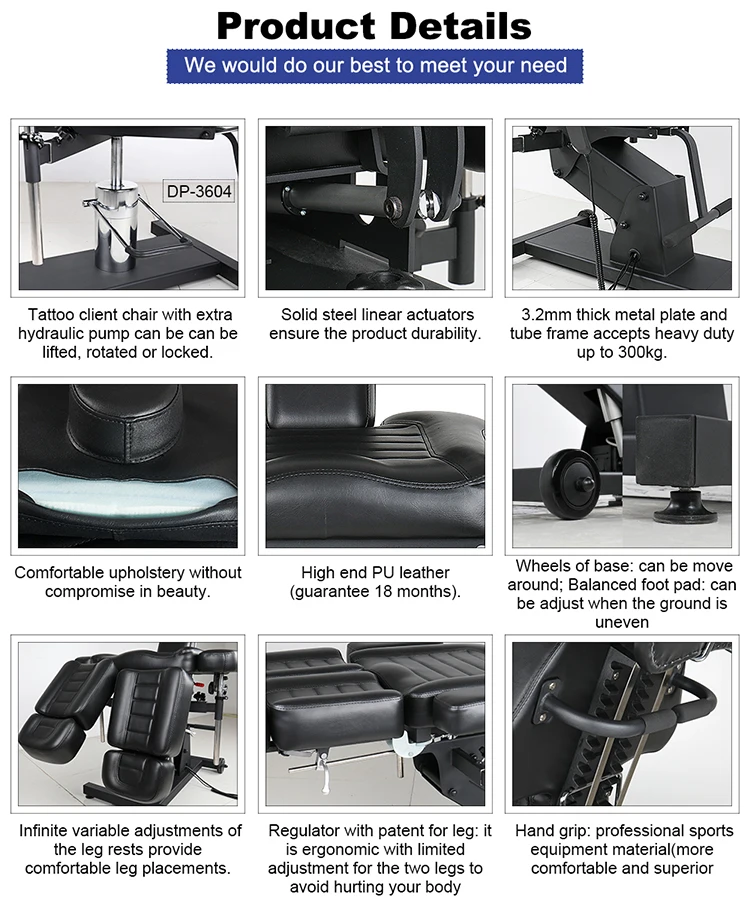 Product Details

We would do our best to meet your need

DP-3604

Tattoo client chair with extra hydraulic pump can be can be lifted, rotated or locked.

Solid steel linear actuators ensure the product durability.

3.2mm thick metal plate and tube frame accepts heavy duty up to 300kg.

Comfortable upholstery without compromise in beauty.

High end PU leather (guarantee 18 months).

Wheels of base: can be move around; Balanced foot pad: can be adjust when the ground is uneven

Infinite variable adjustments of the leg rests provide comfortable leg placements.

Regulator with patent for leg: it is ergonomic with limited adjustment for the two legs to avoid hurting your body

Hand grip: professional sports equipment material(more comfortable and superior