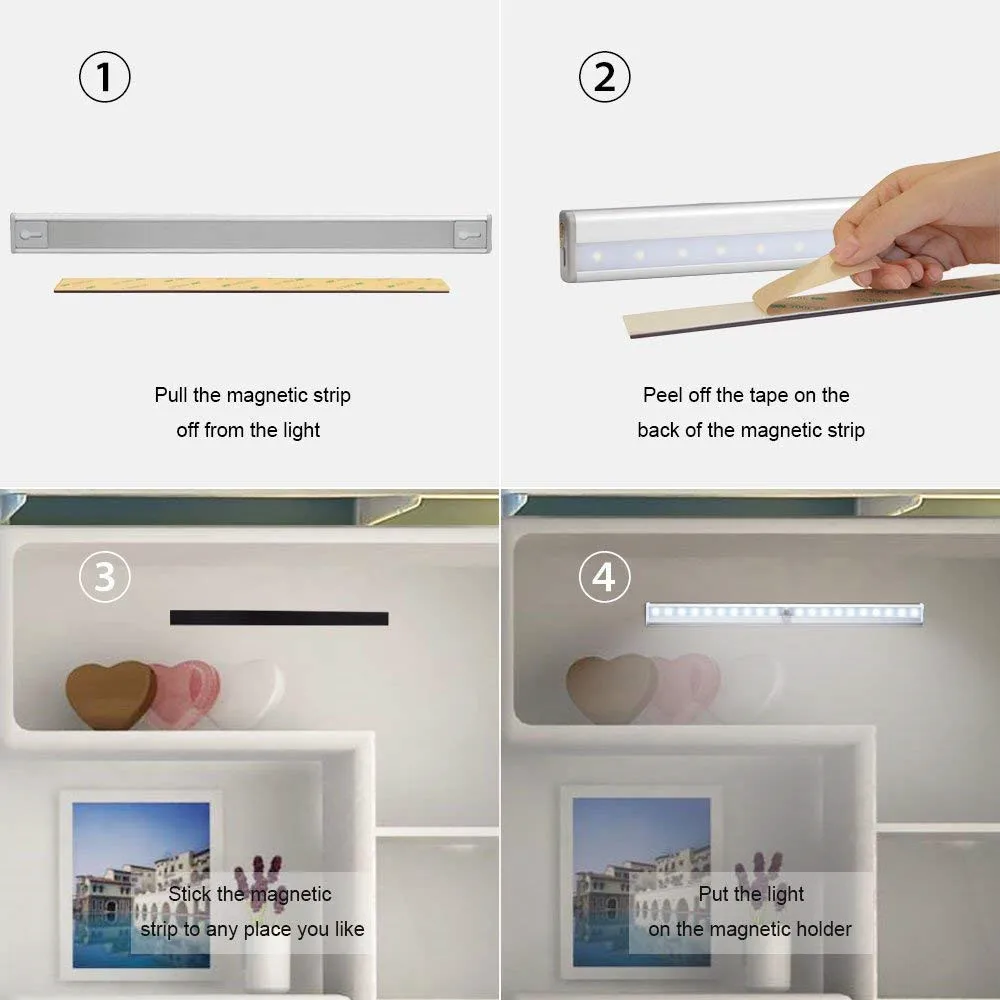 ①

Pull the magnetic strip off from the light

②

Peel off the tape on the back of the magnetic strip

③

Stick the magnetic strip to any place you like

④

Put the light on the magnetic holder