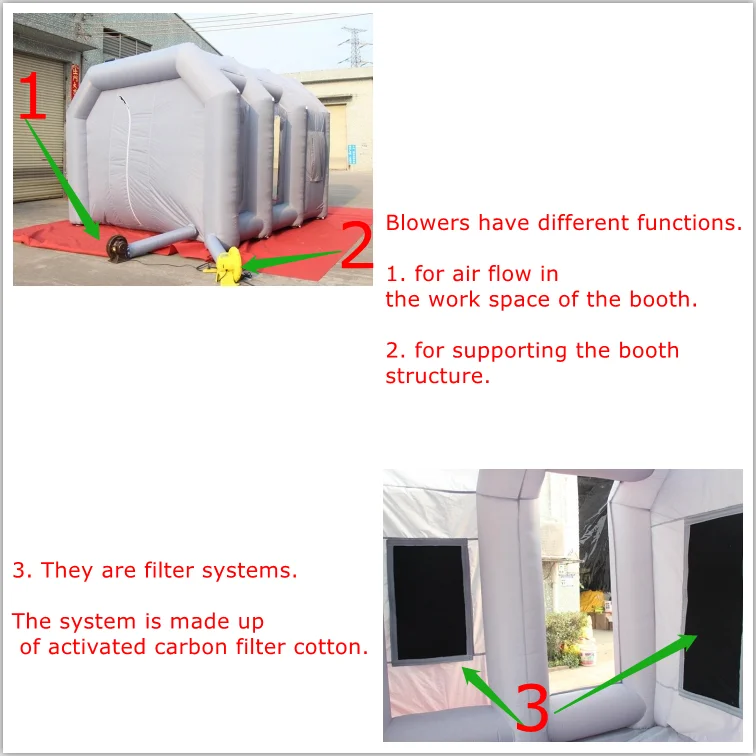 1

2

Blowers have different functions.

1. for air flow in the work space of the booth.

2. for supporting the booth structure.

3. They are filter systems.

The system is made up of activated carbon filter cotton.

3