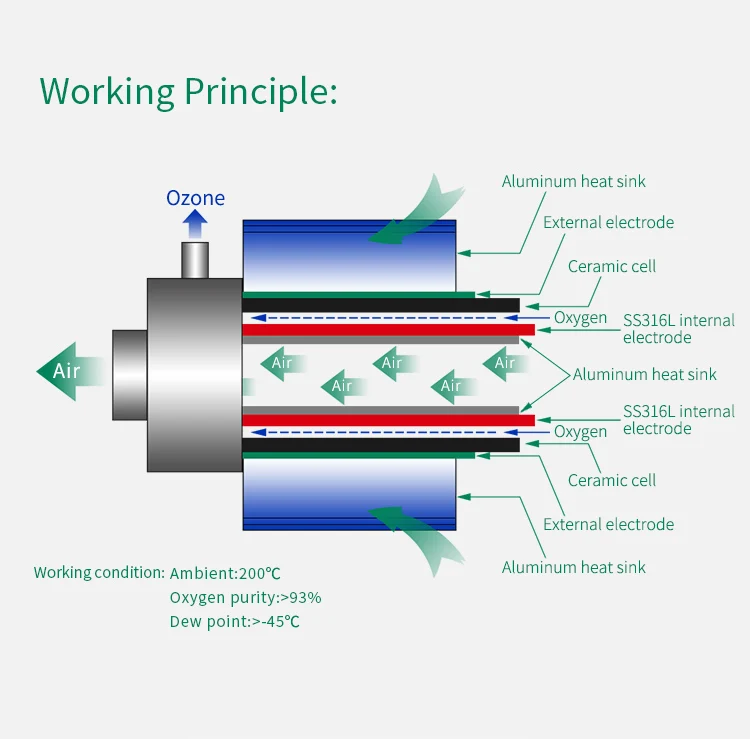 Working Principle:

Ozone

Aluminum heat sink

External electrode

Ceramic cell

Oxygen

SS316L internal electrode

Air

Air

Air

Air

Air

Air

Aluminum heat sink

SS316L internal electrode

Oxygen

Ceramic cell

External electrode

Aluminum heat sink

Working condition: Ambient:200℃
Oxygen purity:>93%
Dew point:>-45℃