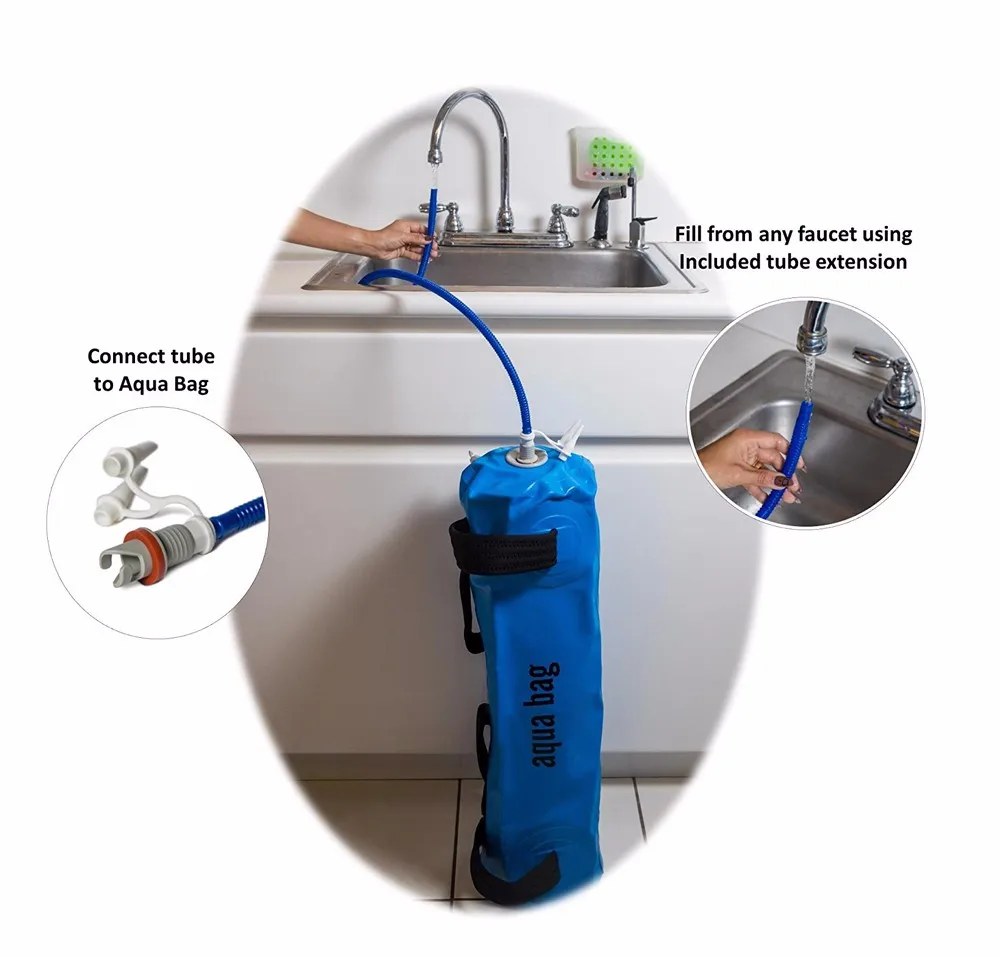 Fill from any faucet using
Included tube extension

Connect tube
to Aqua Bag

aqua bag