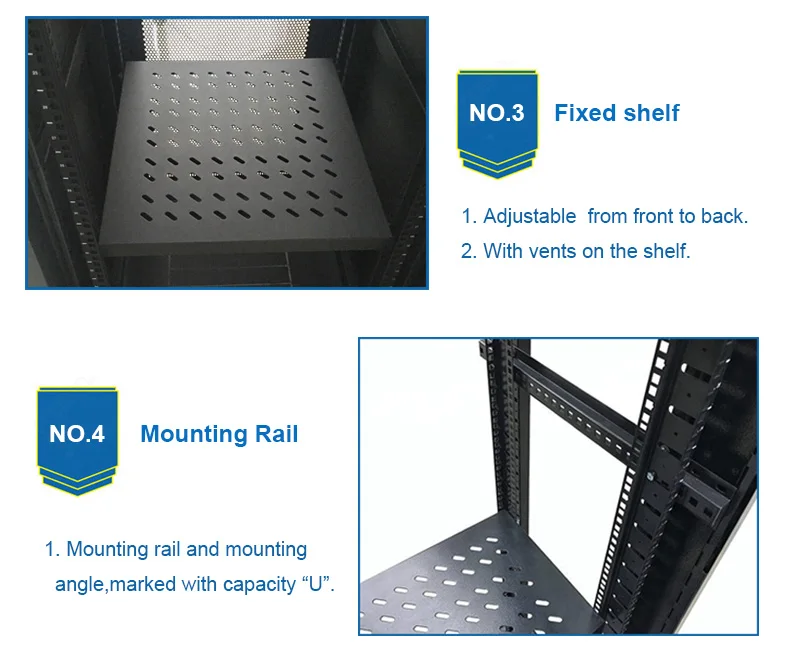 NO.3 Fixed shelf

1. Adjustable  from front to back.
2. With vents on the shelf.

NO.4 Mounting Rail

1. Mounting rail and mounting angle,marked with capacity “U”.