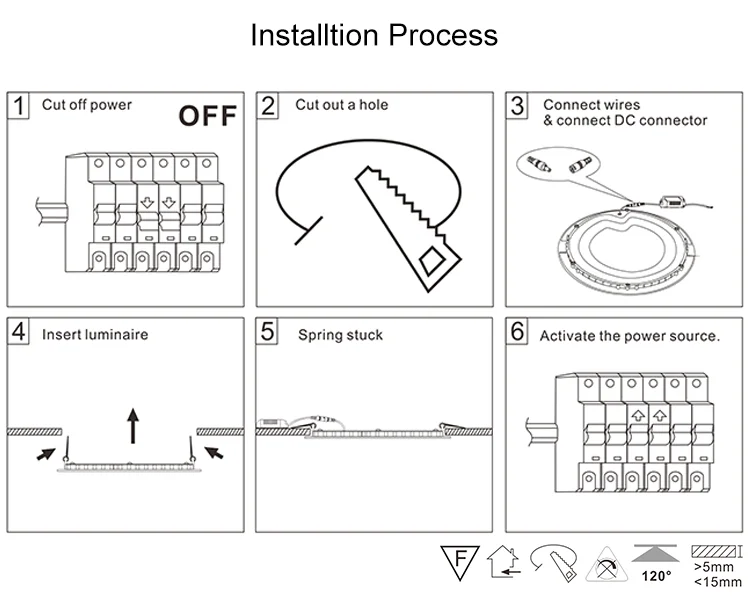 Installtion Process

1 Cut off power OFF

2 Cut out a hole

3 Connect wires & connect DC connector

4 Insert luminaire

5 Spring stuck

6 Activate the power source.

F

120°

>5mm
<15mm