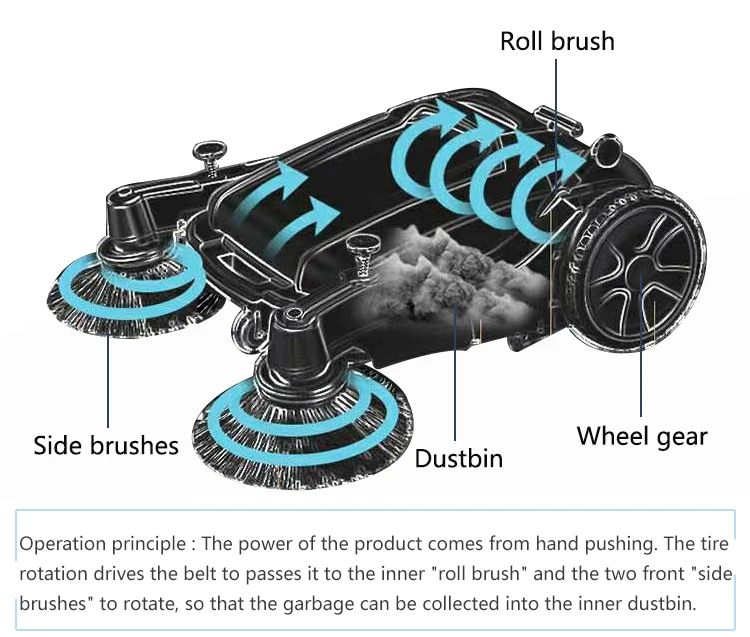 Roll brush

Side brushes

Dustbin

Wheel gear

Operation principle : The power of the product comes from hand pushing. The tire rotation drives the belt to passes it to the inner "roll brush" and the two front "side brushes" to rotate, so that the garbage can be collected into the inner dustbin.