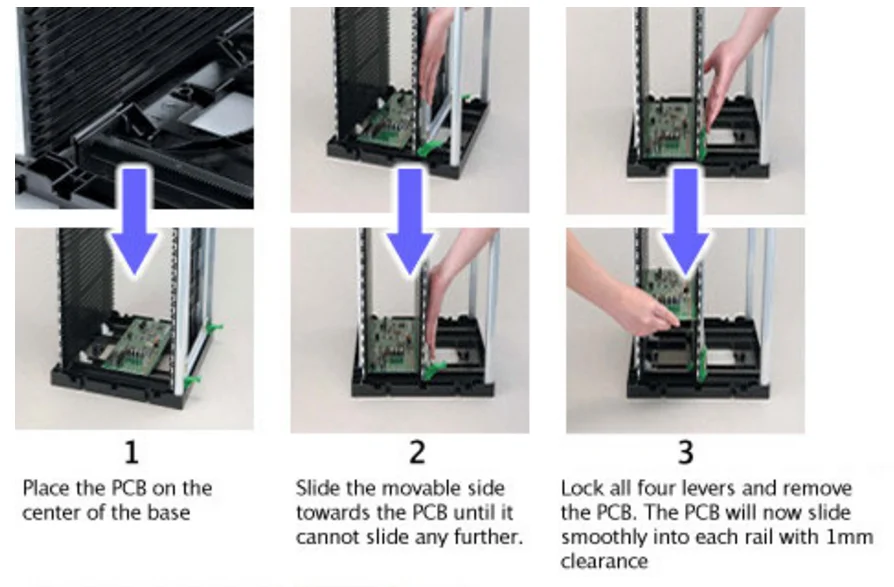 1
Place the PCB on the center of the base

2
Slide the movable side towards the PCB until it cannot slide any further.

3
Lock all four levers and remove the PCB. The PCB will now slide smoothly into each rail with 1mm clearance