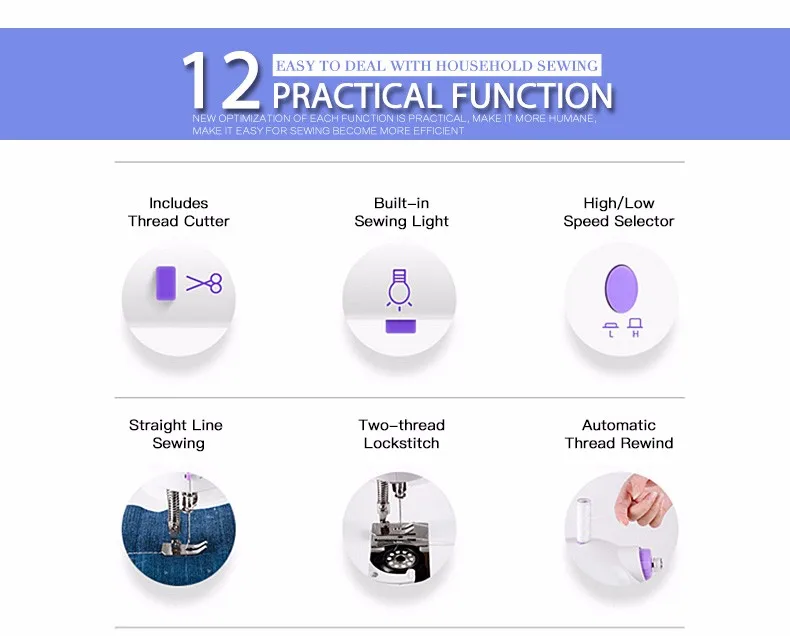 12 EASY TO DEAL WITH HOUSEHOLD SEWING
PRACTICAL FUNCTION
NEW OPTIMIZATION OF EACH FUNCTION IS PRACTICAL, MAKE IT MORE HUMANE, MAKE IT EASY FOR SEWING BECOME MORE EFFICIENT

Includes Thread Cutter

Built-in Sewing Light

High/Low Speed Selector

L H

Straight Line Sewing

Two-thread Lockstitch

Automatic Thread Rewind