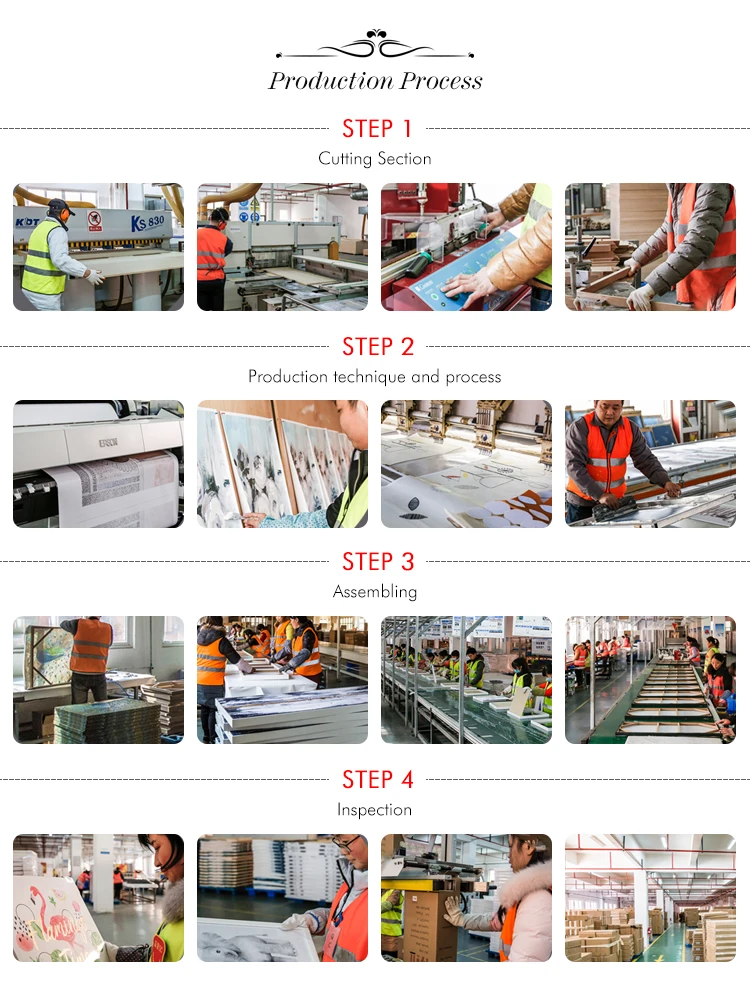 Production Process

STEP 1

Cutting Section

KDT

KS.830

STEP 2

Production technique and process

EPSON

STEP 3

Assembling

STEP 4

Inspection