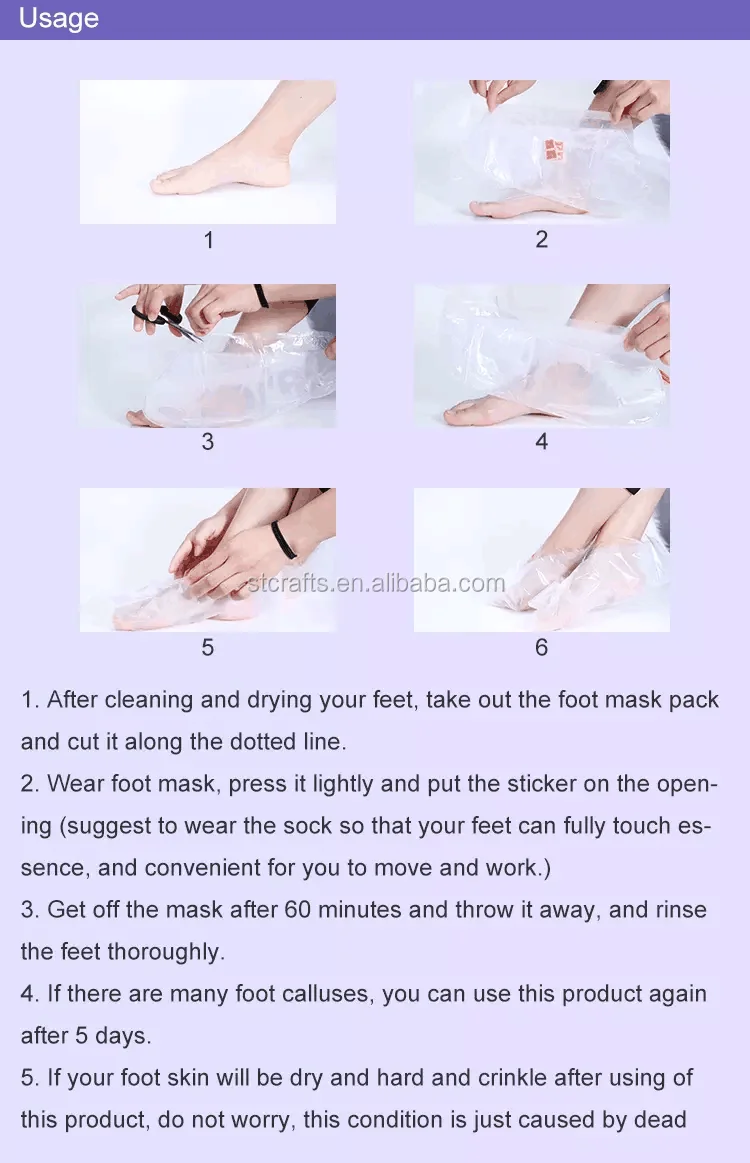 Usage

1

2

3

4

5

6

stcrafts.en.alibaba.com

1. After cleaning and drying your feet, take out the foot mask pack and cut it along the dotted line.

2. Wear foot mask, press it lightly and put the sticker on the opening (suggest to wear the sock so that your feet can fully touch essence, and convenient for you to move and work.)

3. Get off the mask after 60 minutes and throw it away, and rinse the feet thoroughly.

4. If there are many foot calluses, you can use this product again after 5 days.

5. If your foot skin will be dry and hard and crinkle after using of this product, do not worry, this condition is just caused by dead