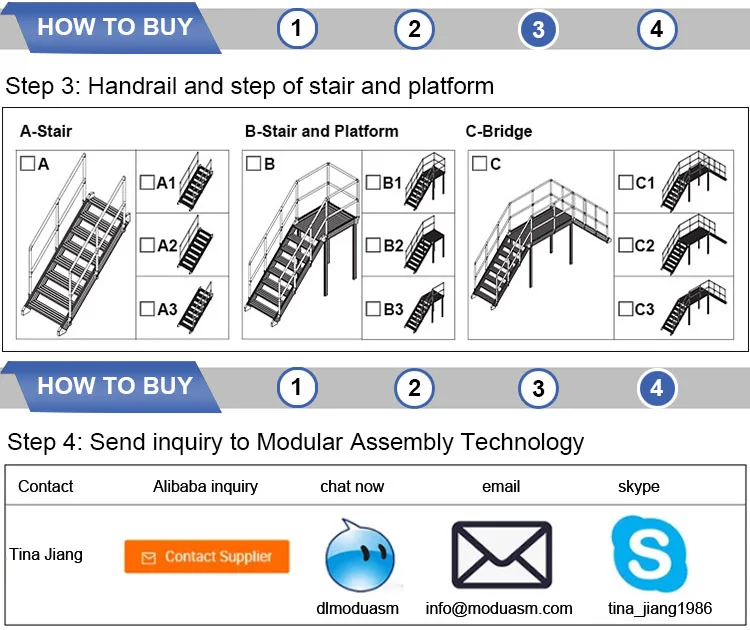 HOW TO BUY 1 2 3 4

Step 3: Handrail and step of stair and platform

A-Stair

A

A1

A2

A3

B-Stair and Platform

B

B1

B2

B3

C-Bridge

C

C1

C2

C3

HOW TO BUY 1 2 3 4

Step 4: Send inquiry to Modular Assembly Technology

| Contact | Alibaba inquiry | chat now | email | skype |
|---|---|---|---|---|
| Tina Jiang | Contact Supplier | dlmoduasm | info@moduasm.com | tina_jiang1986 |