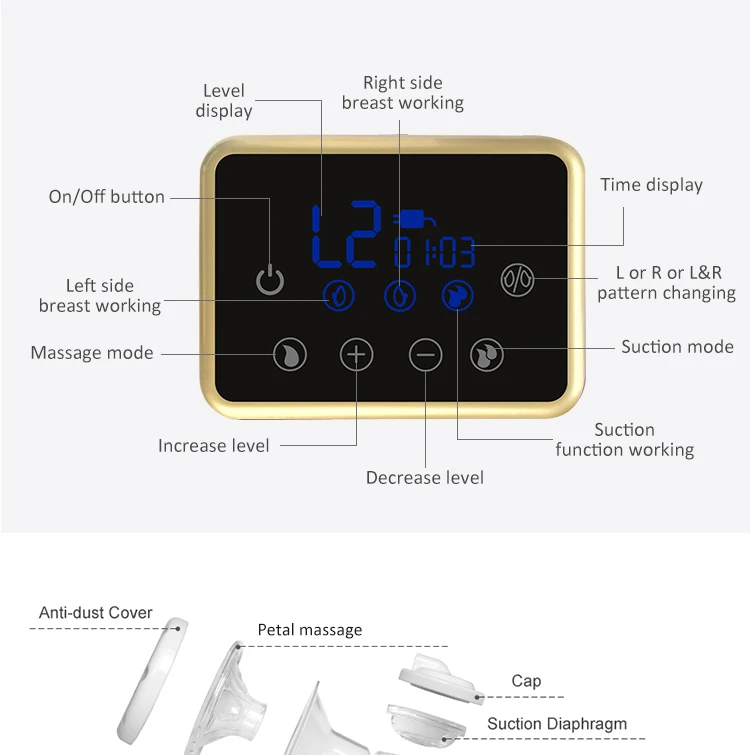 Level display

Right side breast working

On/Off button

Time display

L2

01:03

Left side breast working

L or R or L&R pattern changing

Massage mode

Suction mode

Increase level

Suction function working

Decrease level

Anti-dust Cover

Petal massage

Cap

Suction Diaphragm