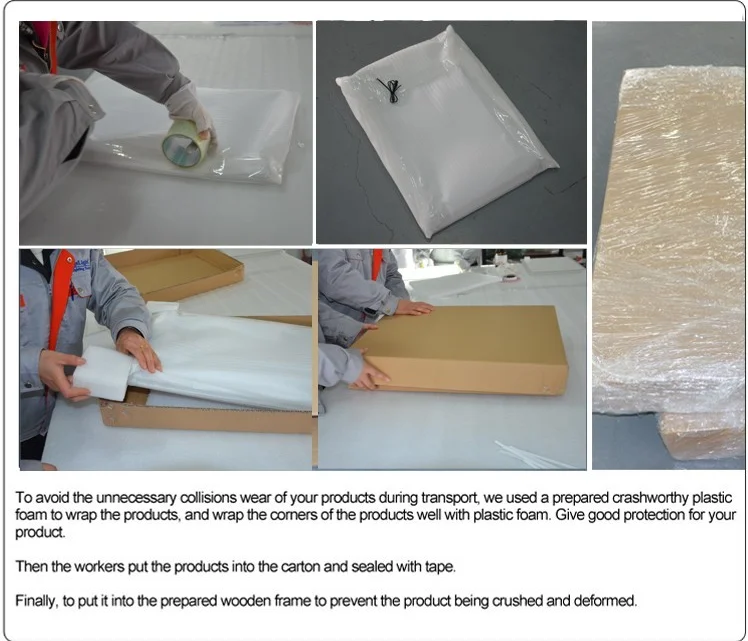 To avoid the unnecessary collisions wear of your products during transport, we used a prepared crashworthy plastic foam to wrap the products, and wrap the corners of the products well with plastic foam. Give good protection for your product.

Then the workers put the products into the carton and sealed with tape.

Finally, to put it into the prepared wooden frame to prevent the product being crushed and deformed.