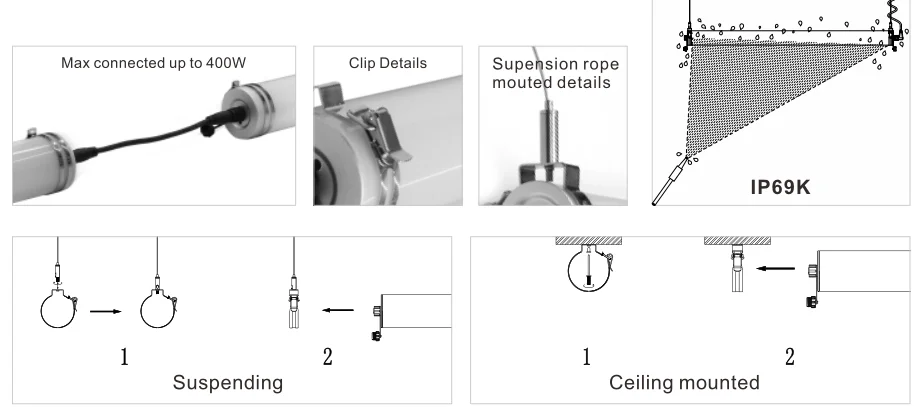 Max connected up to 400W

Clip Details

Supension rope mouted details

IP69K

1

2

Suspending

1

2

Ceiling mounted