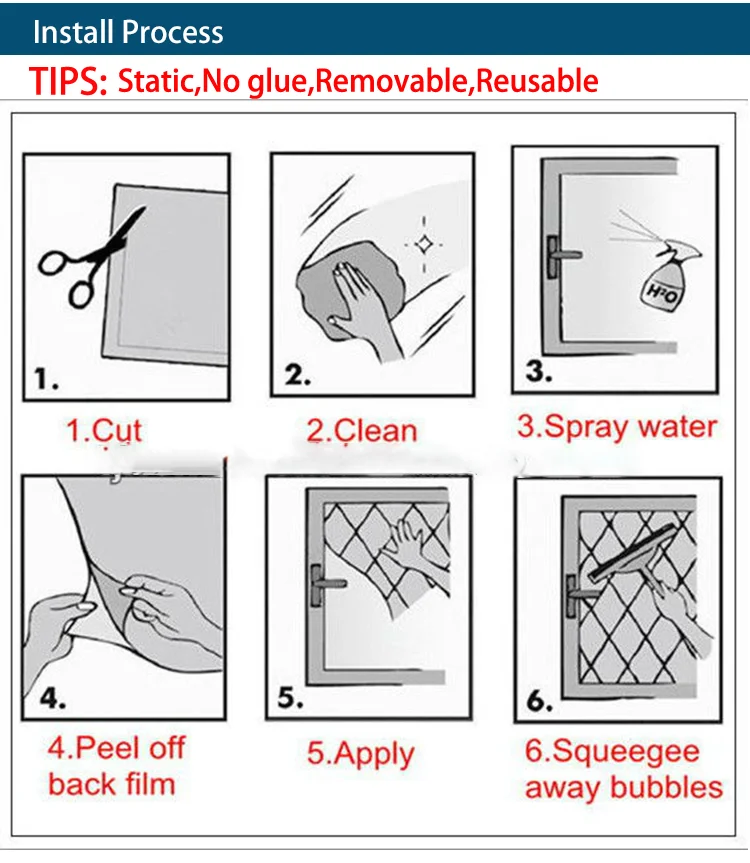 Install Process

TIPS: Static,No glue,Removable,Reusable

1.

1.Cut

2.

2.Clean

$H^2O$

3.

3.Spray water

4.

4.Peel off back film

5.

5.Apply

6.

6.Squeegee away bubbles