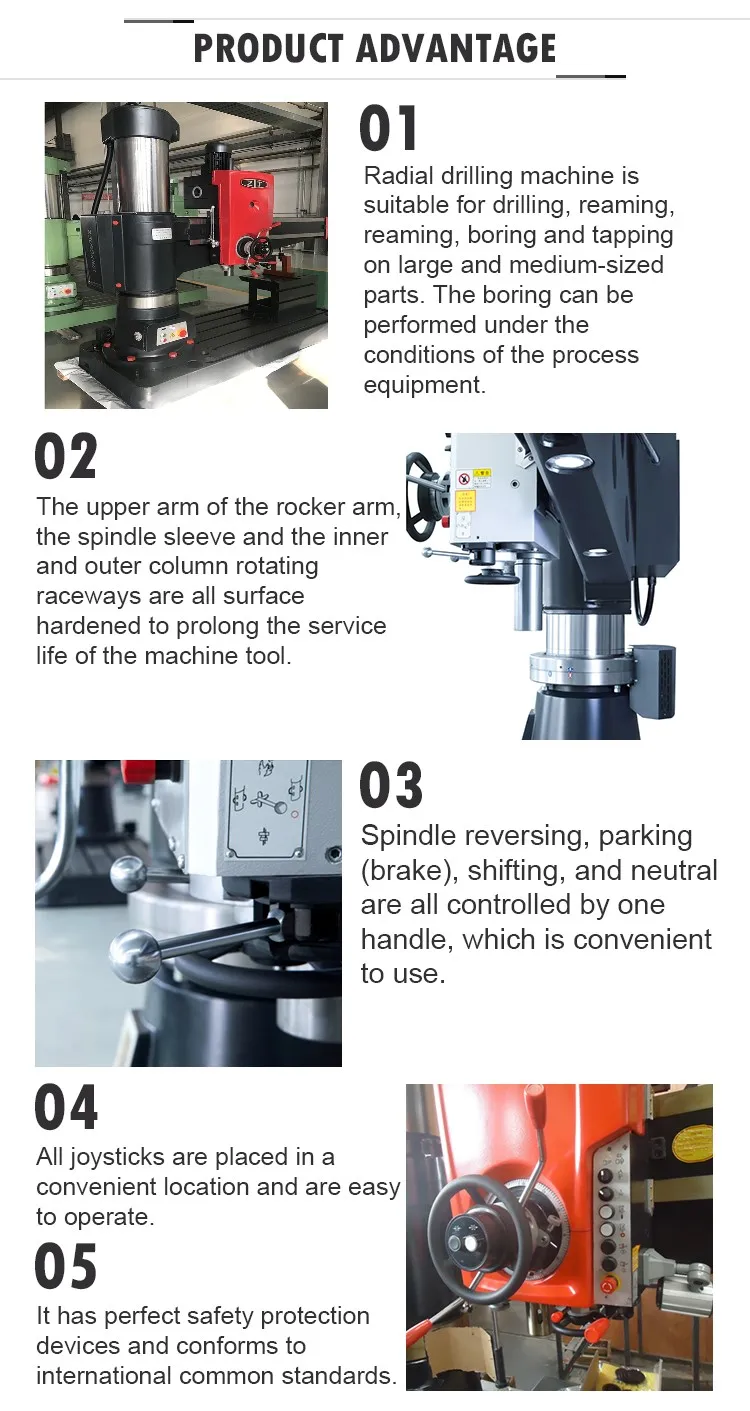 PRODUCT ADVANTAGE

01

Radial drilling machine is suitable for drilling, reaming, reaming, boring and tapping on large and medium-sized parts. The boring can be performed under the conditions of the process equipment.

02

The upper arm of the rocker arm, the spindle sleeve and the inner and outer column rotating raceways are all surface hardened to prolong the service life of the machine tool.

03

Spindle reversing, parking (brake), shifting, and neutral are all controlled by one handle, which is convenient to use.

04

All joysticks are placed in a convenient location and are easy to operate.

05

It has perfect safety protection devices and conforms to international common standards.