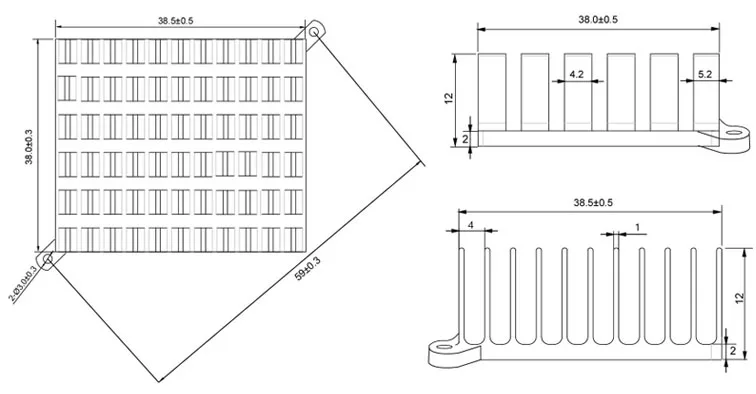 38.5±0.5

38.0±0.3

2-Ø3.0±0.3

59±0.3

38.0±0.5

4.2

5.2

12

2

38.5±0.5

4

1

12

2