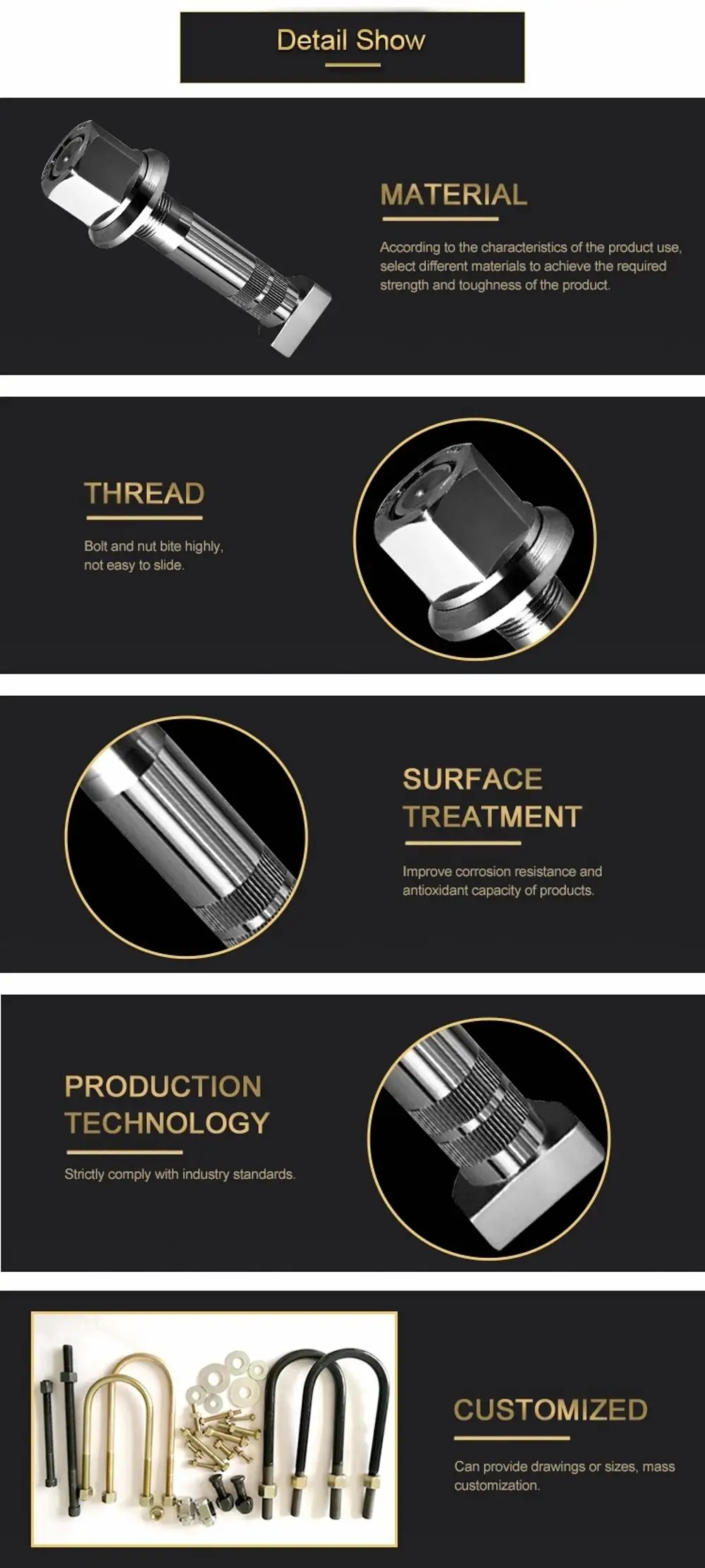 Detail Show

MATERIAL

According to the characteristics of the product use, select different materials to achieve the required strength and toughness of the product.

THREAD

Bolt and nut bite highly, not easy to slide.

SURFACE TREATMENT

Improve corrosion resistance and antioxidant capacity of products.

PRODUCTION TECHNOLOGY

Strictly comply with industry standards.

CUSTOMIZED

Can provide drawings or sizes, mass customization.