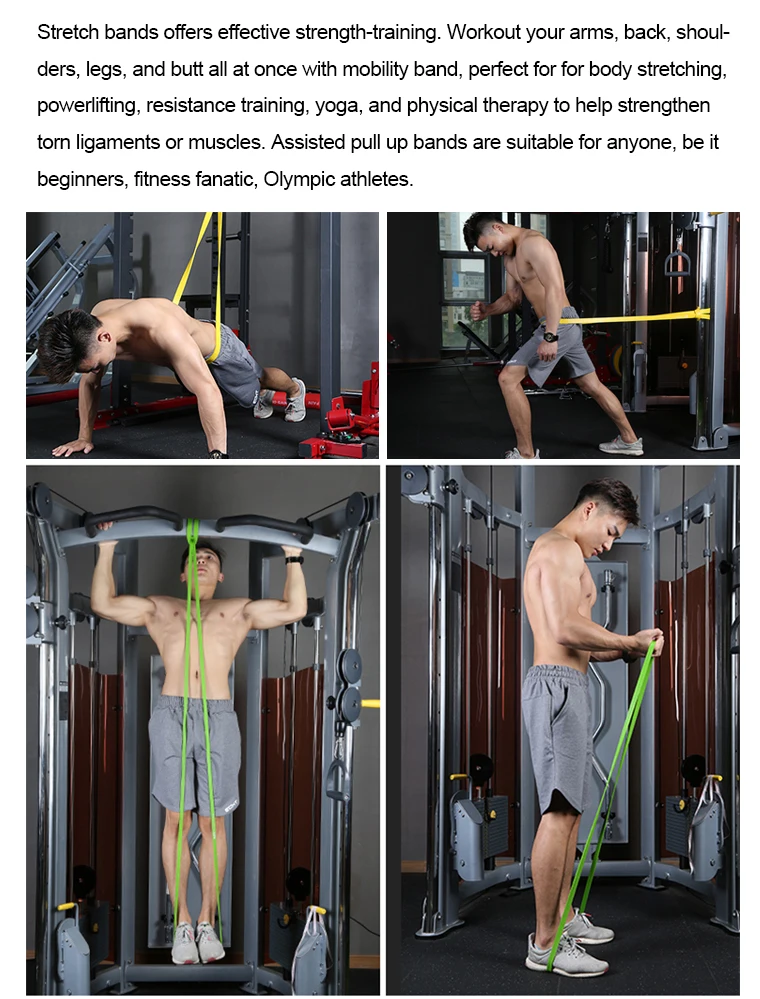 Stretch bands offers effective strength-training. Workout your arms, back, shoulders, legs, and butt all at once with mobility band, perfect for for body stretching, powerlifting, resistance training, yoga, and physical therapy to help strengthen torn ligaments or muscles. Assisted pull up bands are suitable for anyone, be it beginners, fitness fanatic, Olympic athletes.