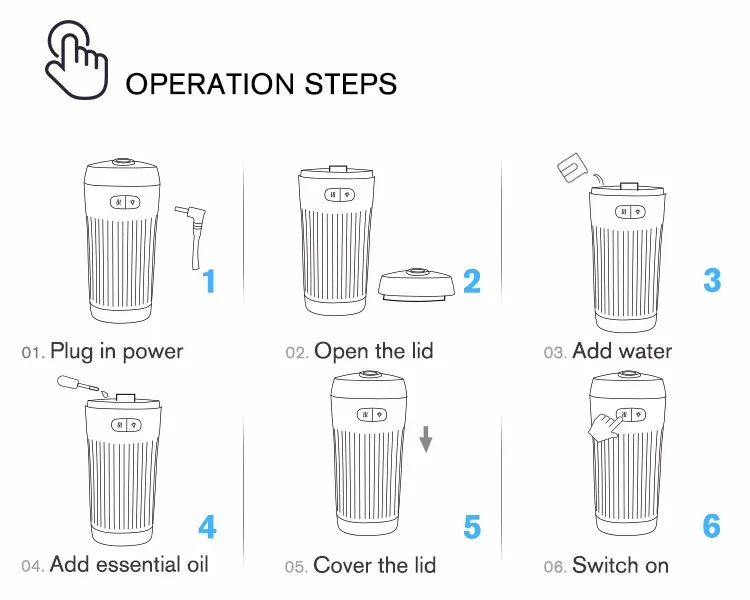 OPERATION STEPS

1
01. Plug in power

2
02. Open the lid

3
03. Add water

4
04. Add essential oil

5
05. Cover the lid

6
06. Switch on