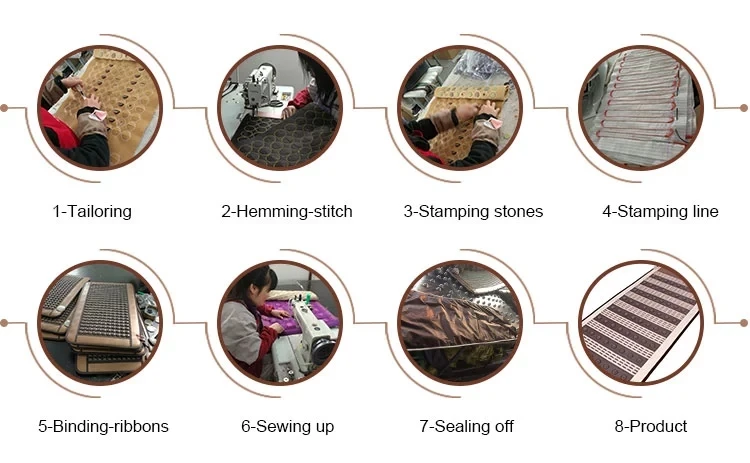 1-Tailoring

2-Hemming-stitch

3-Stamping stones

4-Stamping line

5-Binding-ribbons

6-Sewing up

7-Sealing off

8-Product