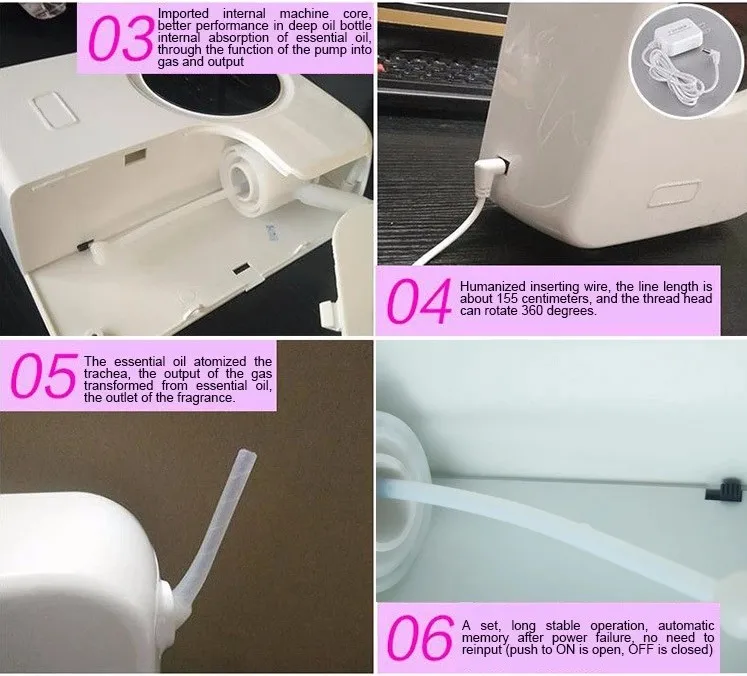 03 Imported internal machine core, better performance in deep oil bottle internal absorption of essential oil, through the function of the pump into gas and output

04 Humanized inserting wire, the line length is about 155 centimeters, and the thread head can rotate 360 degrees.

05 The essential oil atomized the trachea, the output of the gas transformed from essential oil, the outlet of the fragrance.

06 A set, long stable operation, automatic memory after power failure, no need to reinput (push to ON is open, OFF is closed)