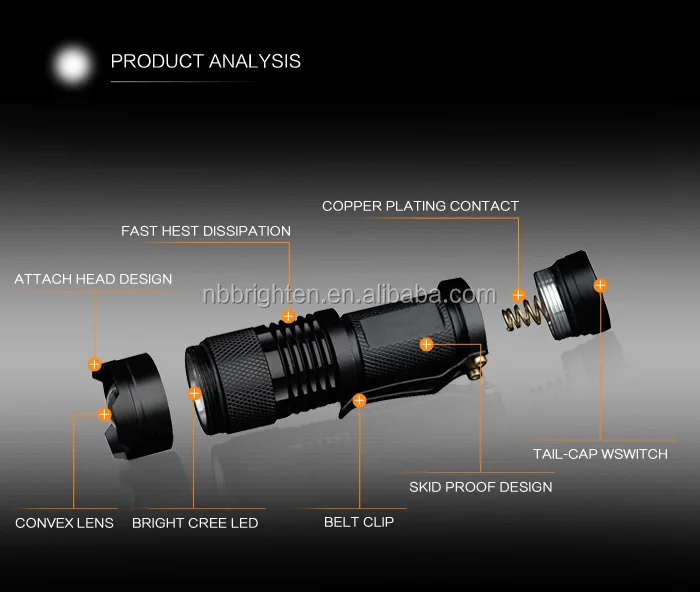 PRODUCT ANALYSIS

COPPER PLATING CONTACT

FAST HEST DISSIPATION

ATTACH HEAD DESIGN

nbbrighten.en.alibaba.com

TAIL-CAP WSWITCH

SKID PROOF DESIGN

CONVEX LENS

BRIGHT CREE LED

BELT CLIP