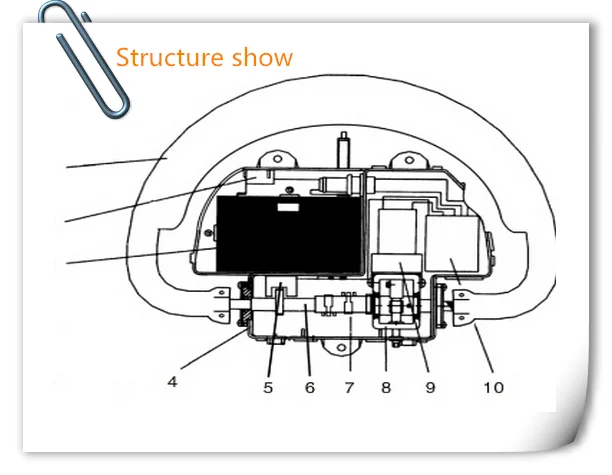 Structure show

4 5 6 7 8 9 10