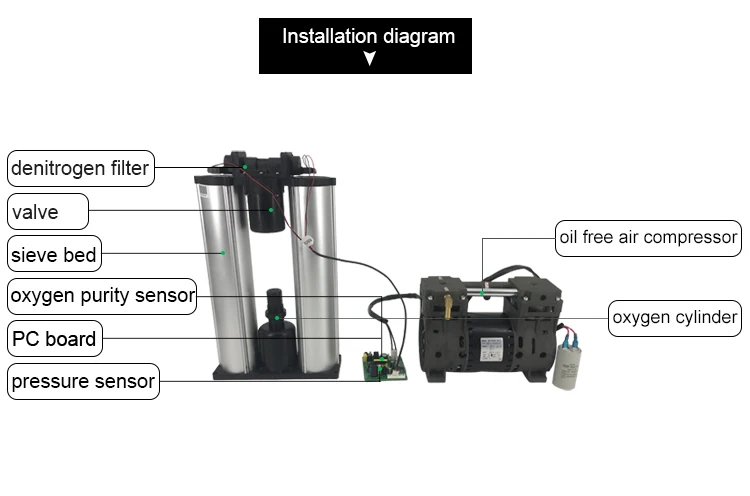 Installation diagram

denitrogen filter

valve

sieve bed

oxygen purity sensor

PC board

pressure sensor

oil free air compressor

oxygen cylinder