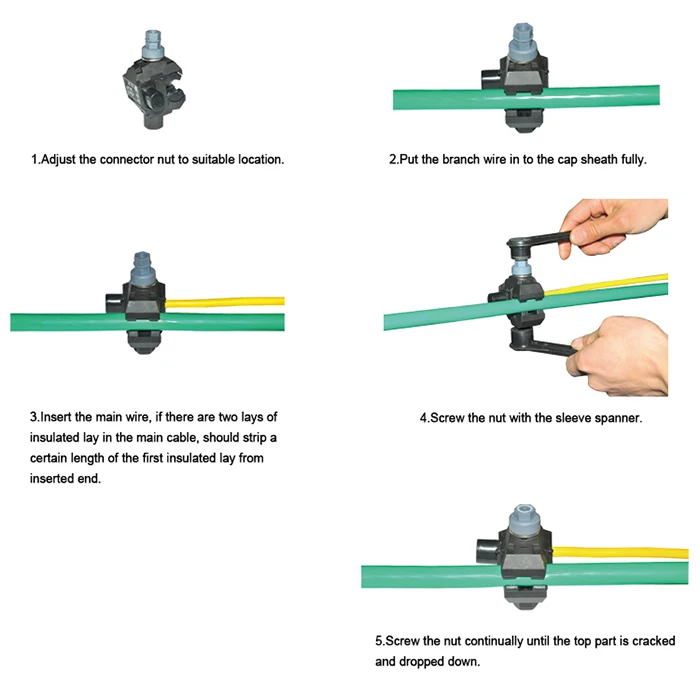 1.Adjust the connector nut to suitable location.

2.Put the branch wire in to the cap sheath fully.

3.Insert the main wire, if there are two lays of insulated lay in the main cable, should strip a certain length of the first insulated lay from inserted end.

4.Screw the nut with the sleeve spanner.

5.Screw the nut continually until the top part is cracked and dropped down.