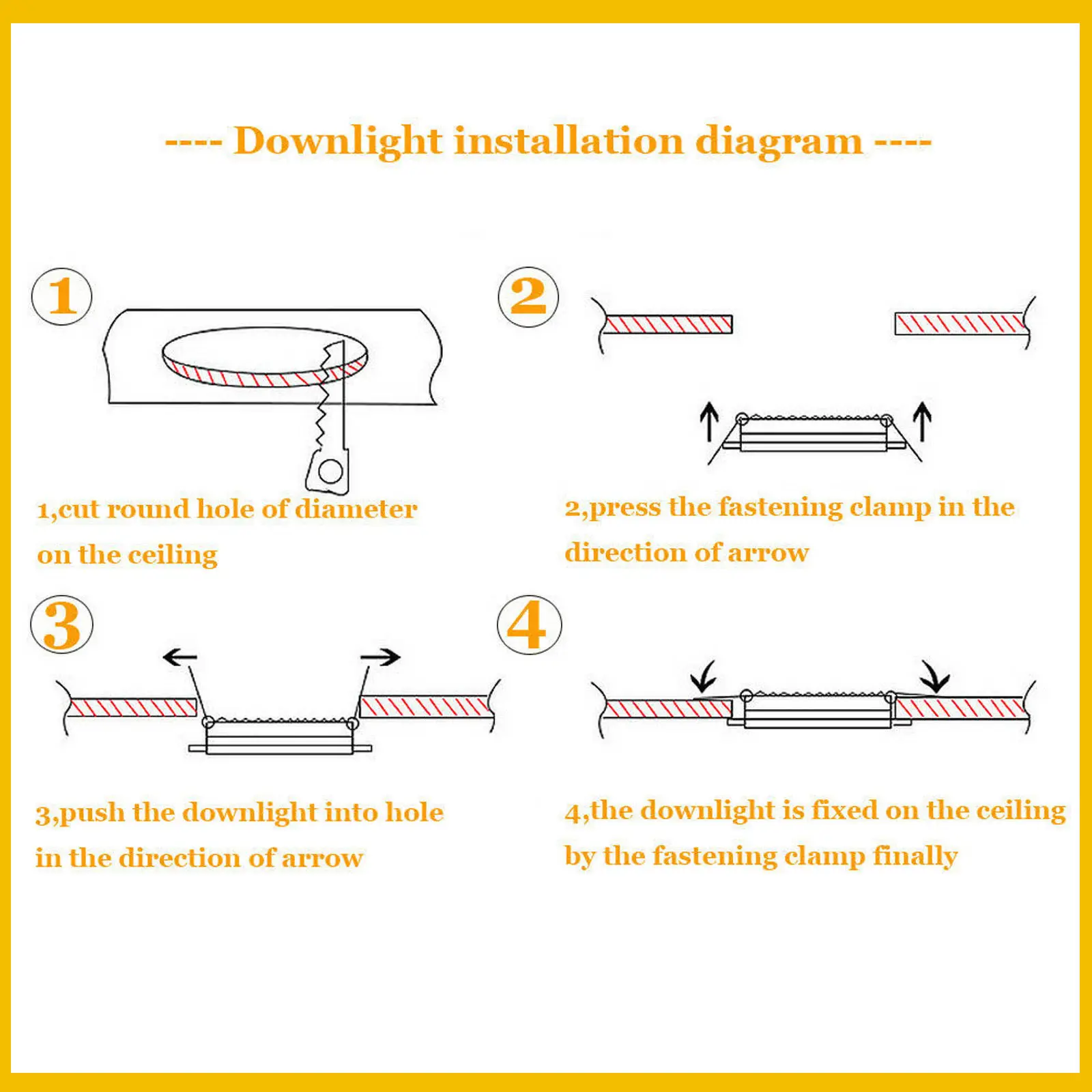 ---- Downlight installation diagram ----

1

1,cut round hole of diameter on the ceiling

2

2,press the fastening clamp in the direction of arrow

3

3,push the downlight into hole in the direction of arrow

4

4,the downlight is fixed on the ceiling by the fastening clamp finally