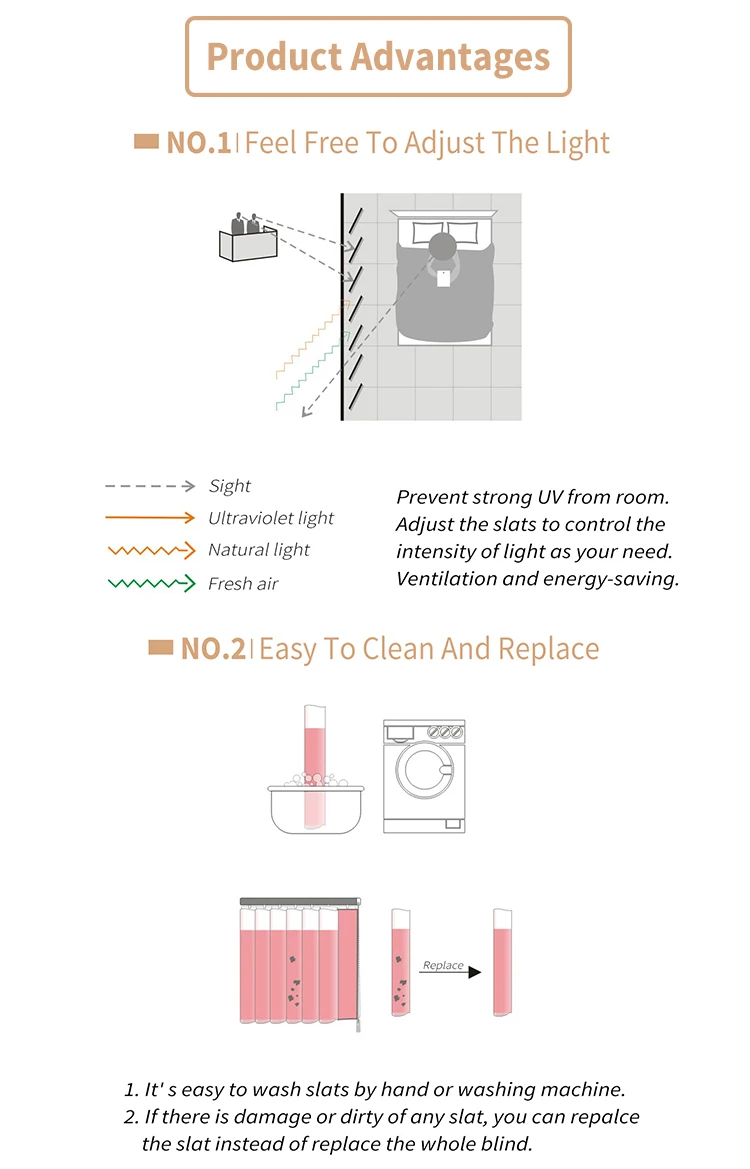 Product Advantages

NO.1 | Feel Free To Adjust The Light

Sight
Ultraviolet light
Natural light
Fresh air

Prevent strong UV from room. Adjust the slats to control the intensity of light as your need. Ventilation and energy-saving.

NO.2 | Easy To Clean And Replace

Replace

1. It' s easy to wash slats by hand or washing machine.
2. If there is damage or dirty of any slat, you can repalce the slat instead of replace the whole blind.