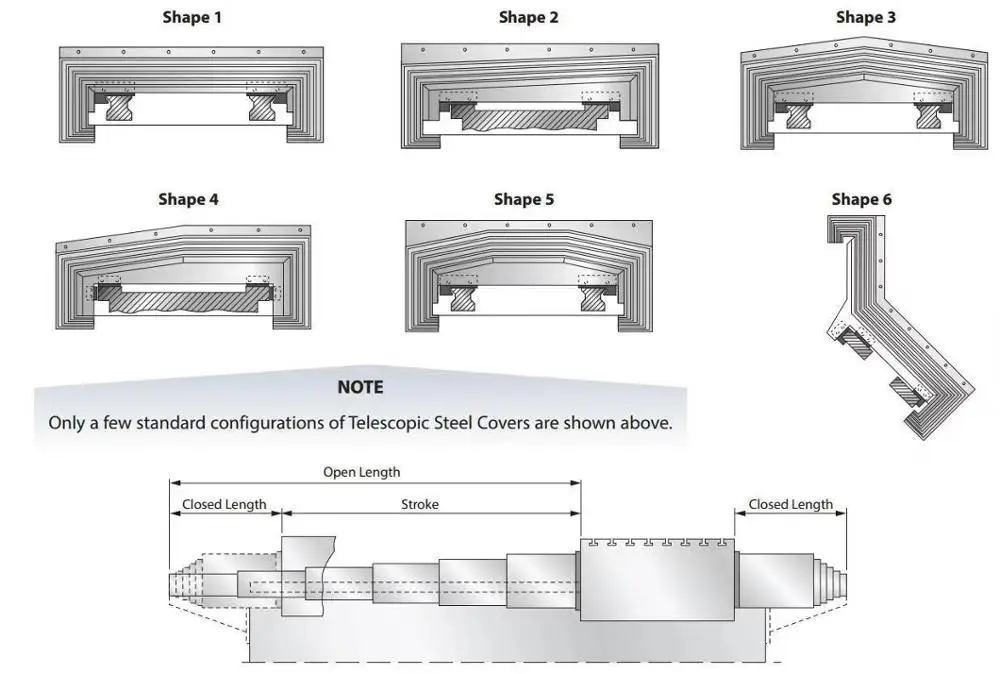 Shape 1

Shape 2

Shape 3

Shape 4

Shape 5

Shape 6

NOTE

Only a few standard configurations of Telescopic Steel Covers are shown above.

Open Length

Closed Length

Stroke

Closed Length