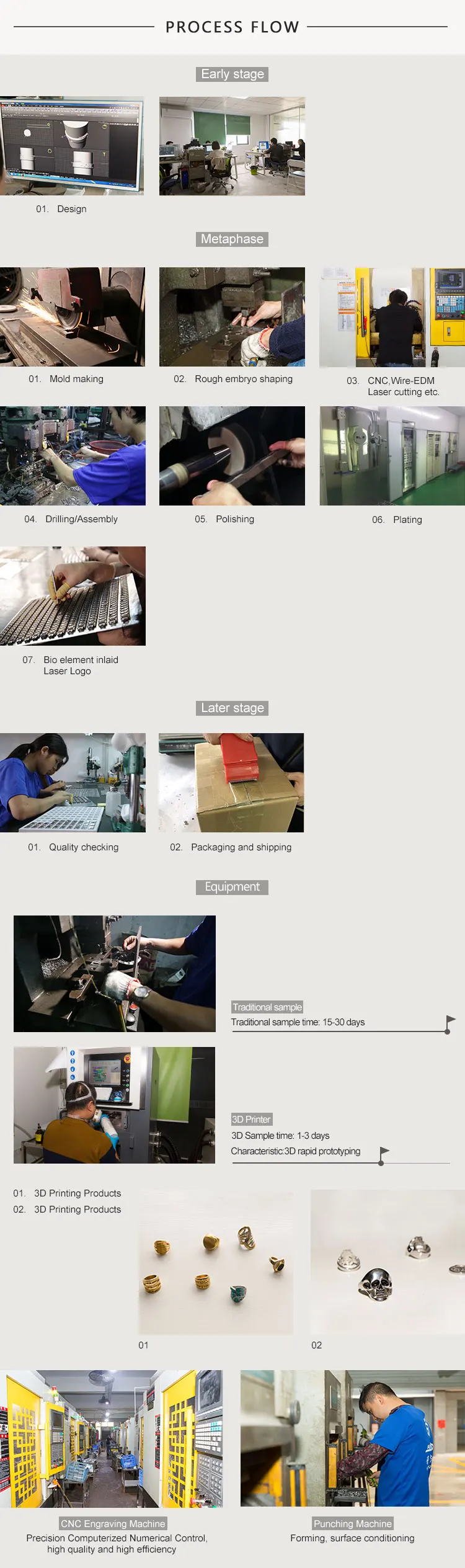 PROCESS FLOW

Early stage

01. Design

Metaphase

01. Mold making

02. Rough embryo shaping

03. CNC,Wire-EDM Laser cutting etc.

04. Drilling/Assembly

05. Polishing

06. Plating

07. Bio element inlaid Laser Logo

Later stage

01. Quality checking

02. Packaging and shipping

Equipment

Traditional sample
Traditional sample time: 15-30 days

3D Printer
3D Sample time: 1-3 days
Characteristic:3D rapid prototyping

01. 3D Printing Products
02. 3D Printing Products

01

02

CNC Engraving Machine
Precision Computerized Numerical Control, high quality and high efficiency

Punching Machine
Forming, surface conditioning