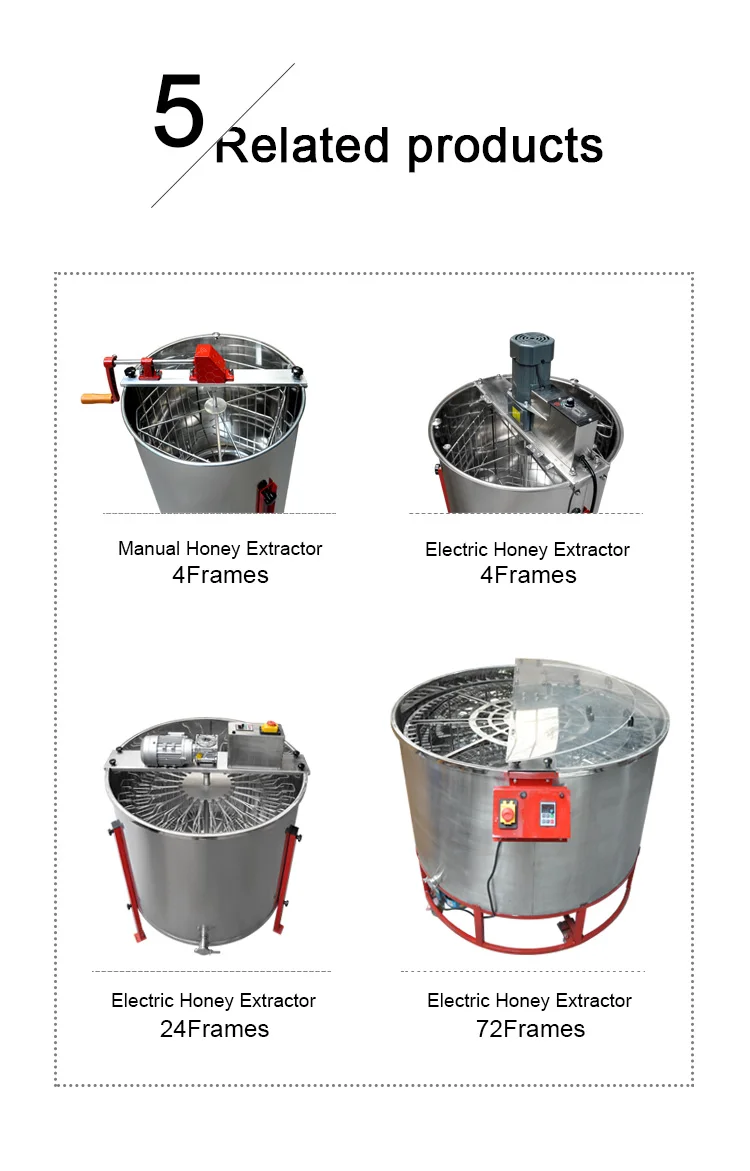 5 Related products

Manual Honey Extractor
4Frames

Electric Honey Extractor
4Frames

Electric Honey Extractor
24Frames

Electric Honey Extractor
72Frames