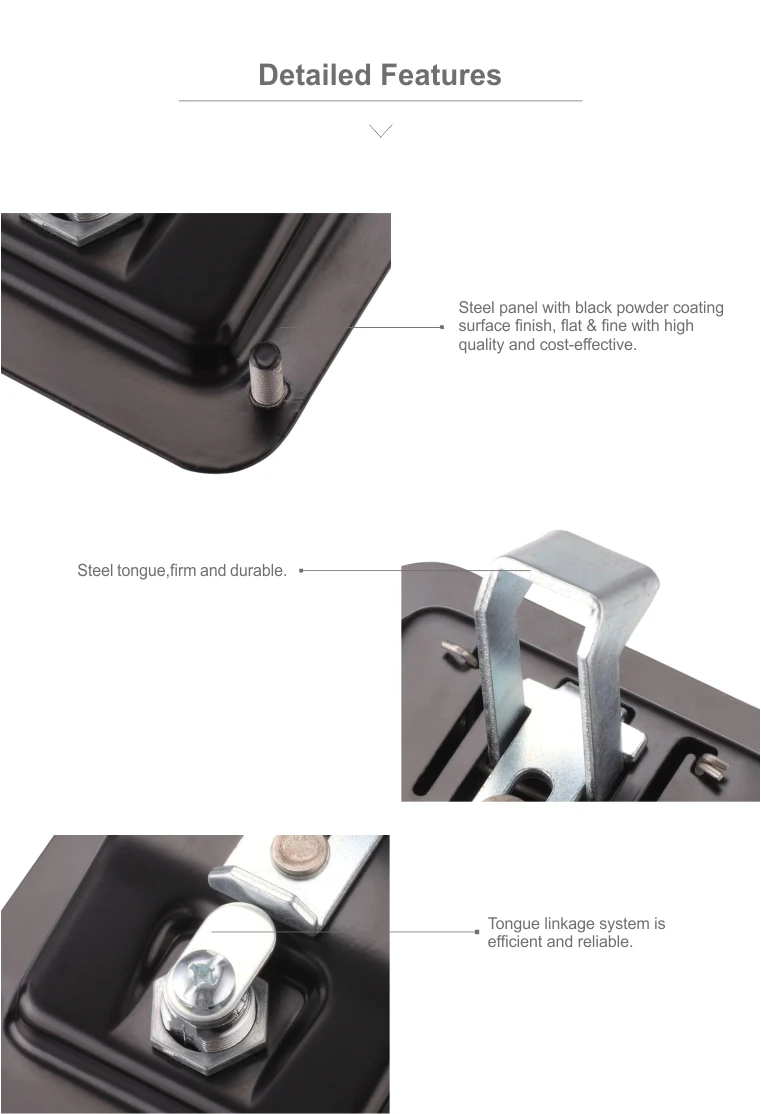 Detailed Features

Steel panel with black powder coating surface finish, flat & fine with high quality and cost-effective.

Steel tongue,firm and durable.

Tongue linkage system is efficient and reliable.