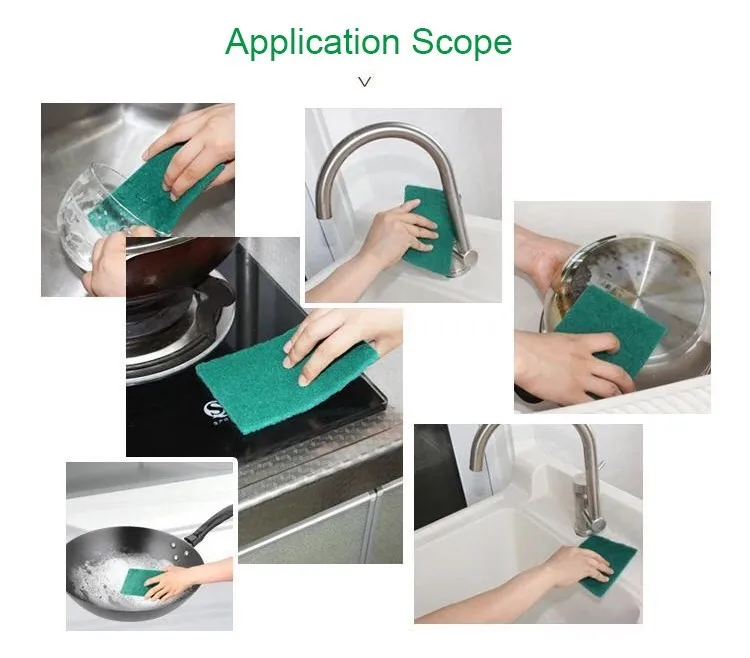 Application Scope