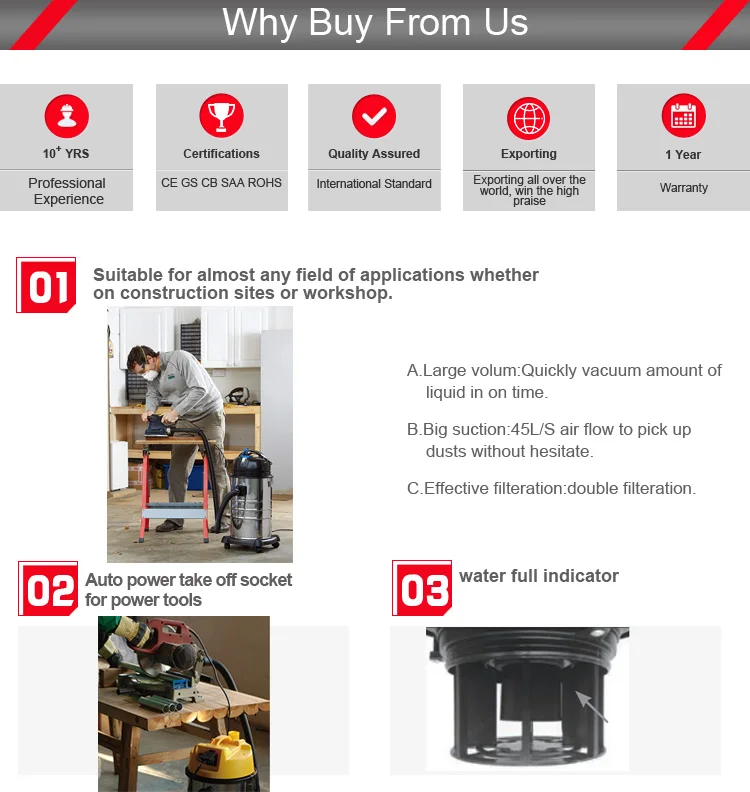 Why Buy From Us

$10^{+}$ YRS
Professional Experience

Certifications
CE GS CB SAA ROHS

Quality Assured
International Standard

Exporting
Exporting all over the world, win the high praise

1 Year
Warranty

01 Suitable for almost any field of applications whether on construction sites or workshop.

A.Large volum:Quickly vacuum amount of liquid in on time.

B.Big suction:45L/S air flow to pick up dusts without hesitate.

C.Effective filteration:double filteration.

02 Auto power take off socket for power tools

03 water full indicator