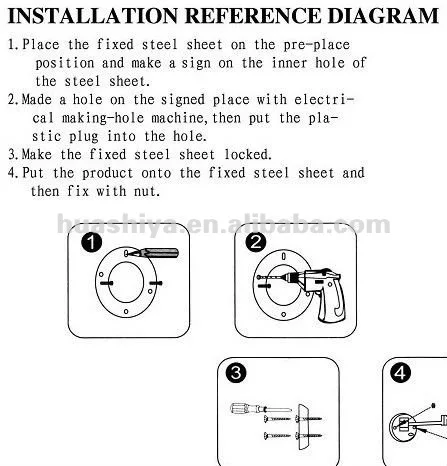 INSTALLATION REFERENCE DIAGRAM

1. Place the fixed steel sheet on the pre-place position and make a sign on the inner hole of the steel sheet.
2. Made a hole on the signed place with electrical making-hole machine, then put the plastic plug into the hole.
3. Make the fixed steel sheet locked.
4. Put the product onto the fixed steel sheet and then fix with nut.

huashiya.en.alibaba.com

1

2

3

4