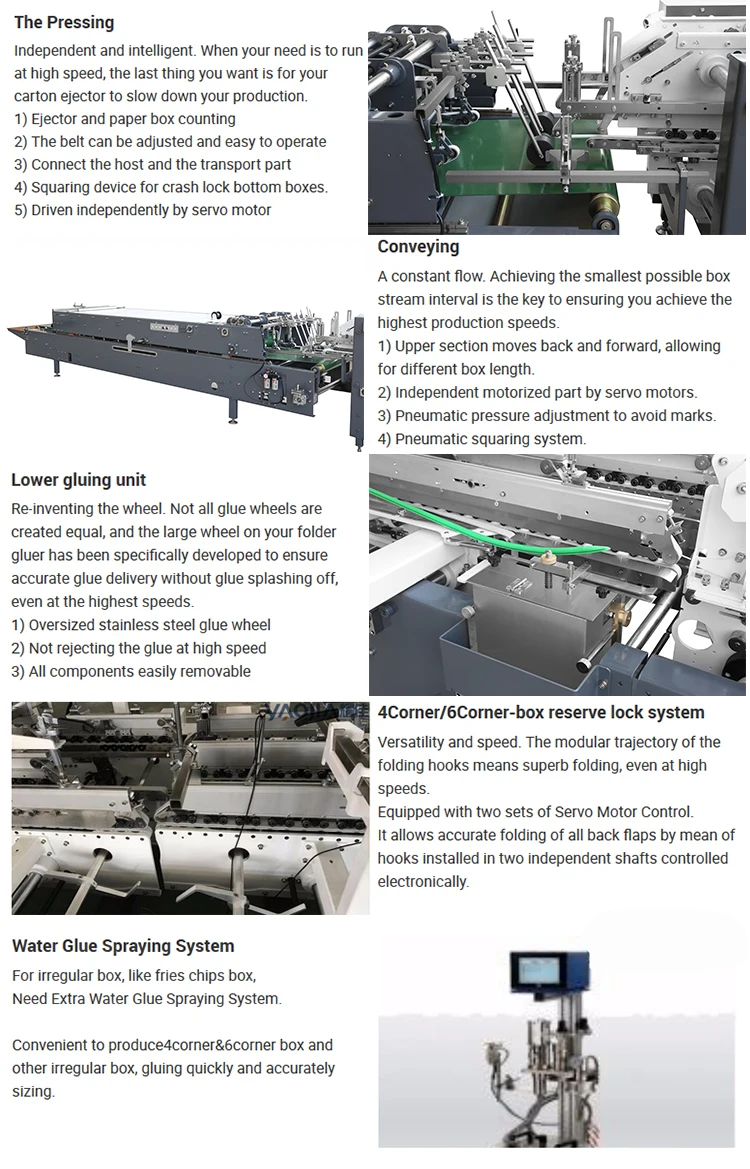 The Pressing

Independent and intelligent. When your need is to run at high speed, the last thing you want is for your carton ejector to slow down your production.
1) Ejector and paper box counting
2) The belt can be adjusted and easy to operate
3) Connect the host and the transport part
4) Squaring device for crash lock bottom boxes.
5) Driven independently by servo motor

Conveying

A constant flow. Achieving the smallest possible box stream interval is the key to ensuring you achieve the highest production speeds.
1) Upper section moves back and forward, allowing for different box length.
2) Independent motorized part by servo motors.
3) Pneumatic pressure adjustment to avoid marks.
4) Pneumatic squaring system.

Lower gluing unit

Re-inventing the wheel. Not all glue wheels are created equal, and the large wheel on your folder gluer has been specifically developed to ensure accurate glue delivery without glue splashing off, even at the highest speeds.
1) Oversized stainless steel glue wheel
2) Not rejecting the glue at high speed
3) All components easily removable

4Corner/6Corner-box reserve lock system

Versatility and speed. The modular trajectory of the folding hooks means superb folding, even at high speeds.
Equipped with two sets of Servo Motor Control.
It allows accurate folding of all back flaps by mean of hooks installed in two independent shafts controlled electronically.

Water Glue Spraying System

For irregular box, like fries chips box,
Need Extra Water Glue Spraying System.

Convenient to produce4corner&6corner box and other irregular box, gluing quickly and accurately sizing.