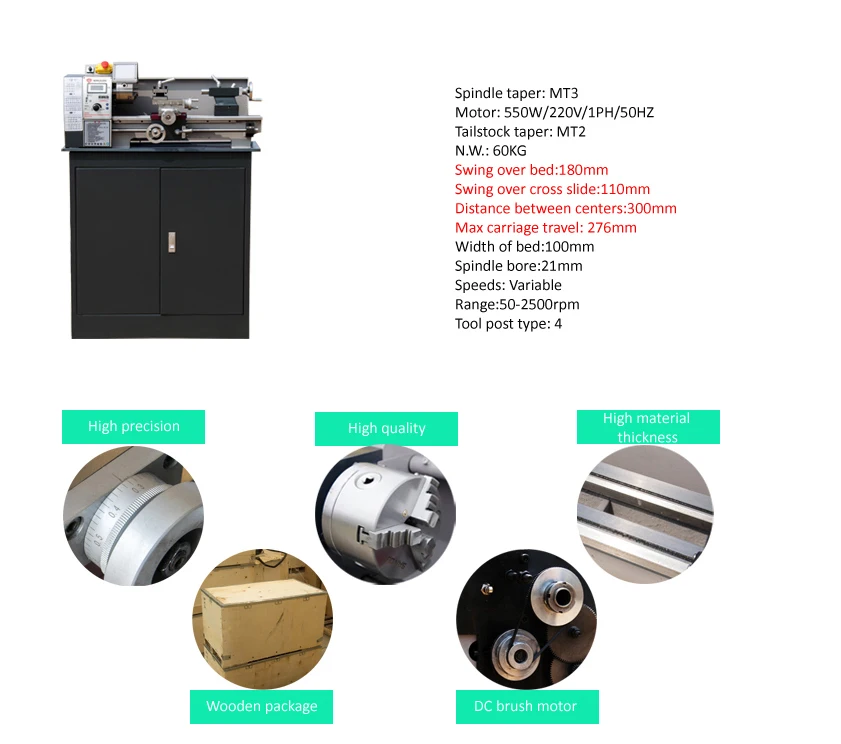 Spindle taper: MT3
Motor: 550W/220V/1PH/50HZ
Tailstock taper: MT2
N.W.: 60KG
Swing over bed:180mm
Swing over cross slide:110mm
Distance between centers:300mm
Max carriage travel: 276mm
Width of bed:100mm
Spindle bore:21mm
Speeds: Variable
Range:50-2500rpm
Tool post type: 4

High precision

High quality

High material thickness

Wooden package

DC brush motor