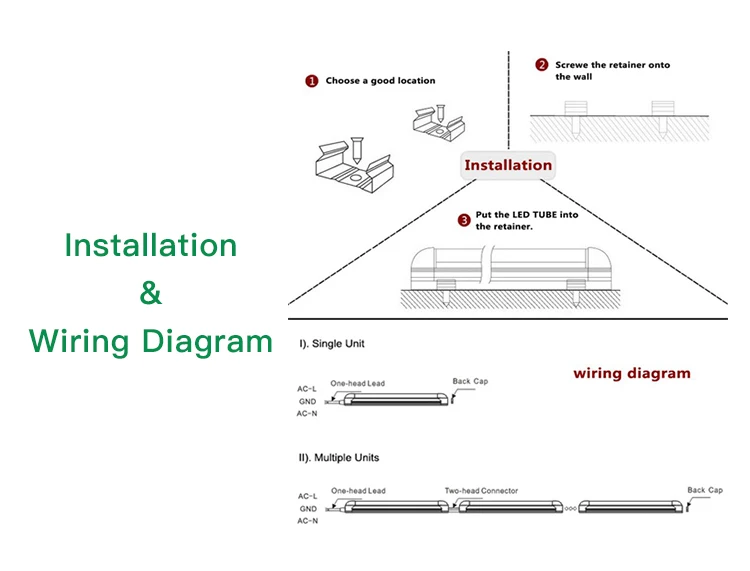 Installation
&
Wiring Diagram

1 Choose a good location

2 Screwe the retainer onto the wall

Installation

3 Put the LED TUBE into the retainer.

I). Single Unit

wiring diagram

AC-L
GND
AC-N
One-head Lead
Back Cap

II). Multiple Units

AC-L
GND
AC-N
One-head Lead
Two-head Connector
Back Cap