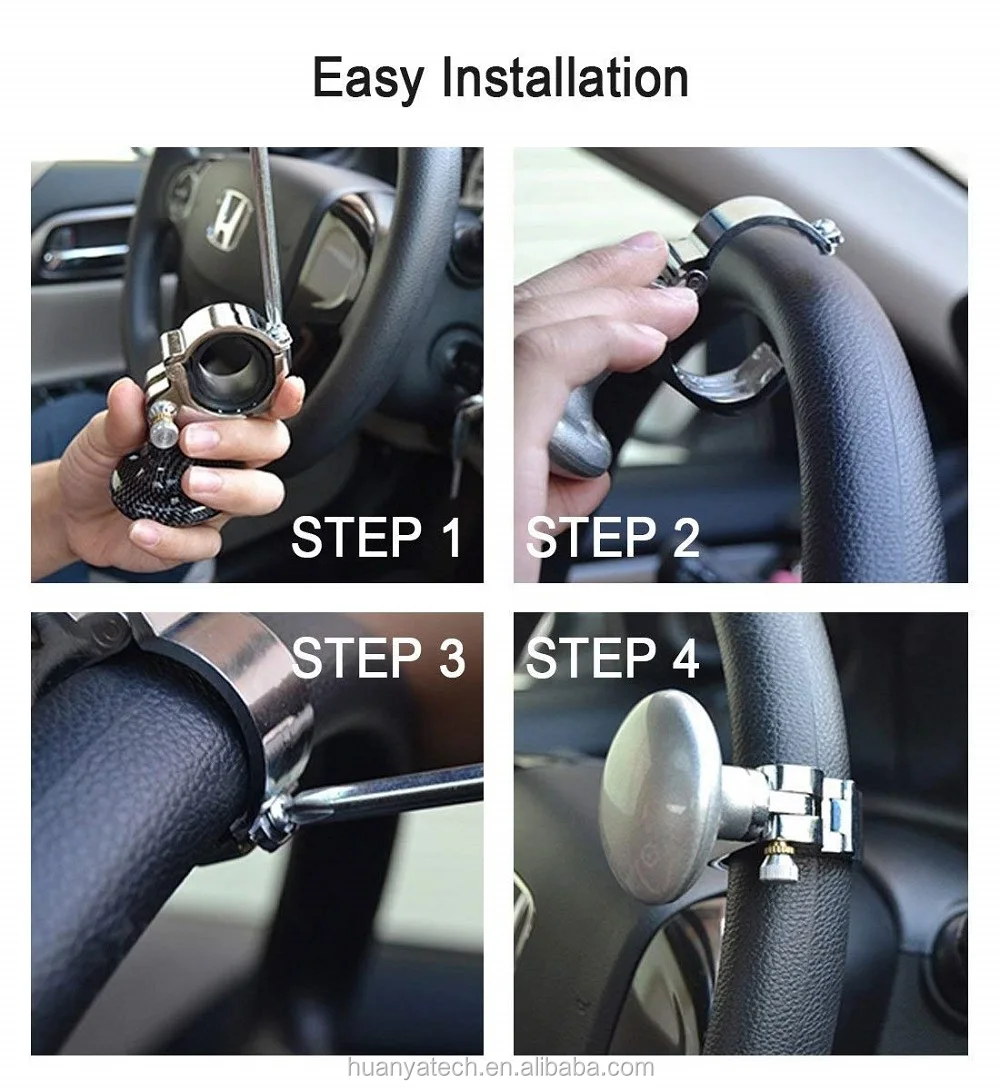 Easy Installation

STEP 1

STEP 2

STEP 3

STEP 4

huanyatech.en.alibaba.com