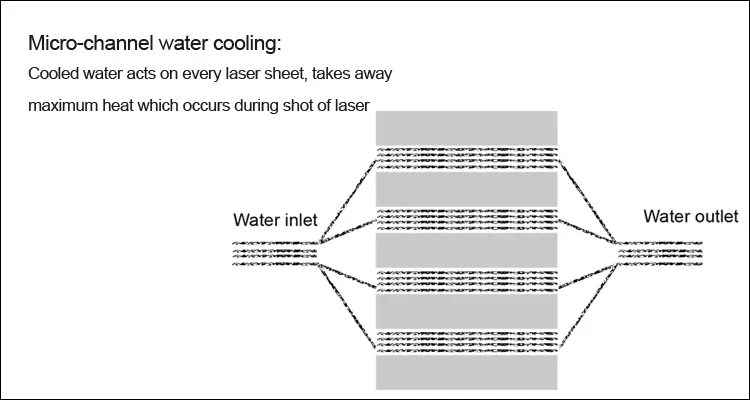 Micro-channel water cooling:

Cooled water acts on every laser sheet, takes away maximum heat which occurs during shot of laser

Water inlet

Water outlet